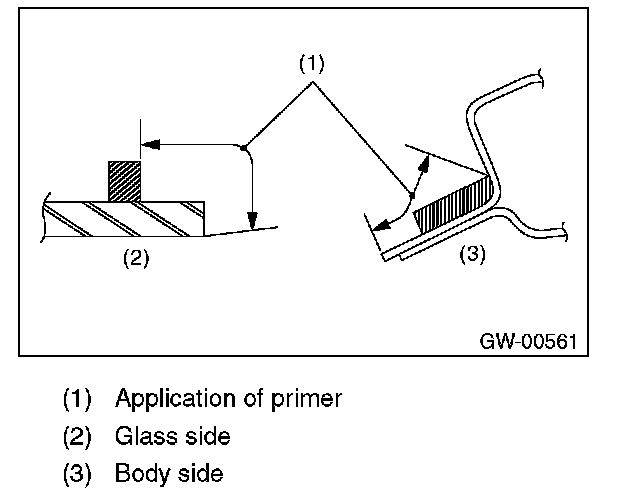 (1)

(2)

(3)

GW-00561

(1) Application of primer
(2) Glass side
(3) Body side