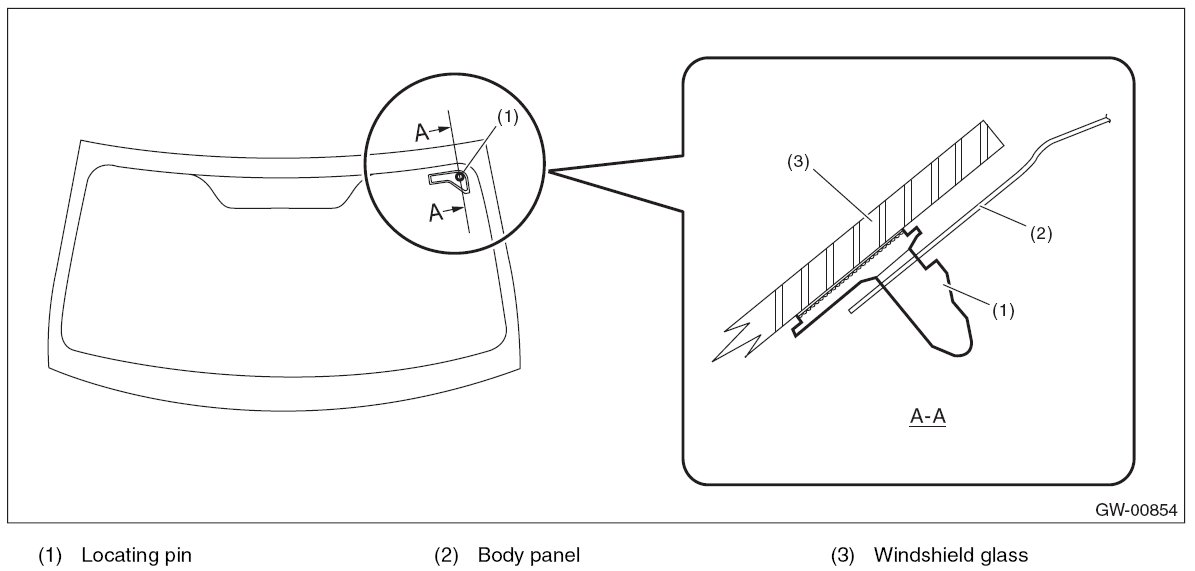 A
(1)
A
(3)
(2)
(1)
A-A
GW-00854

(1) Locating pin
(2) Body panel
(3) Windshield glass