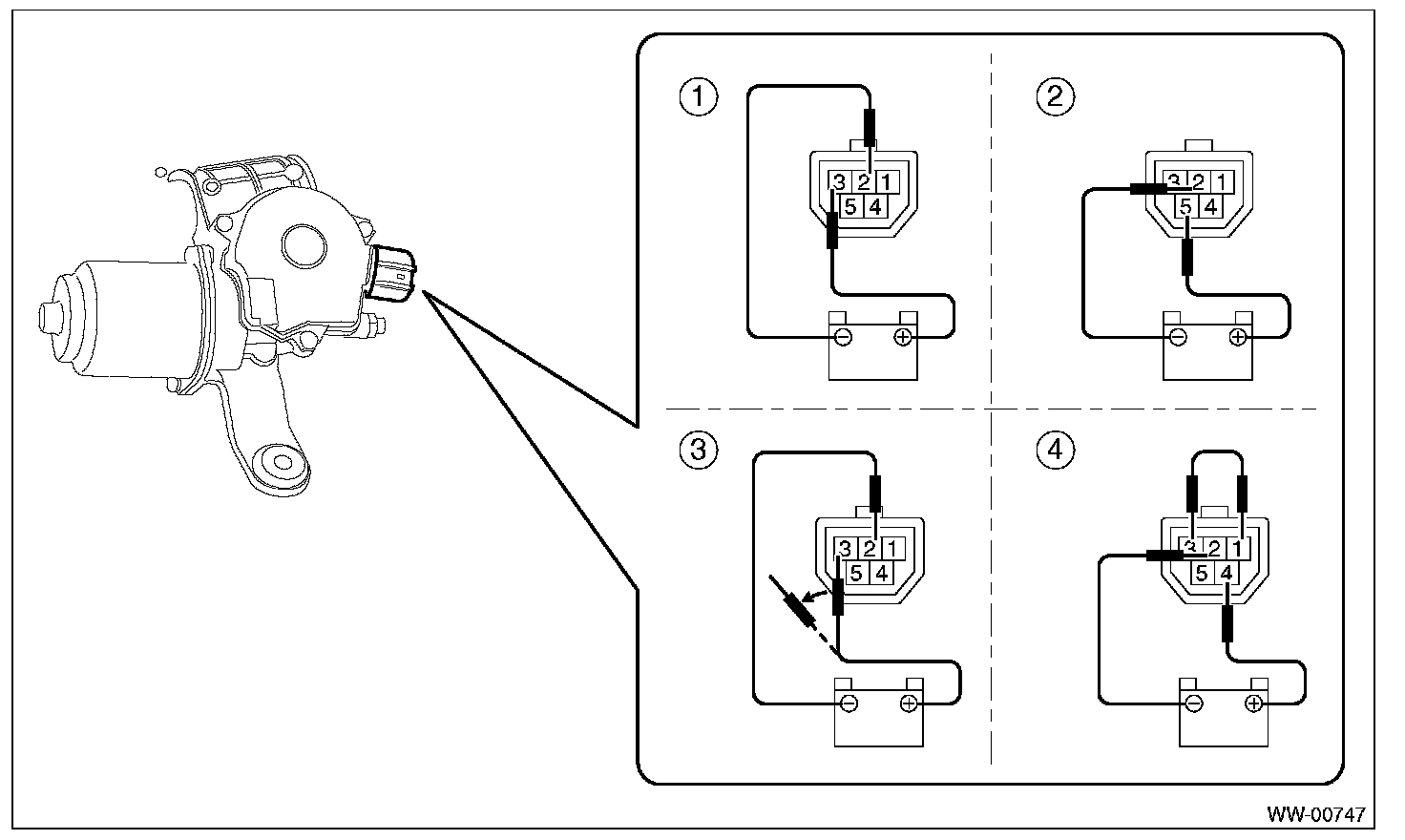 1
3 2 1
5 4
⊖ ⊕

2
3 2 1
5 4
⊖ ⊕

3
3 2 1
5 4
⊖ ⊕

4
3 2 1
5 4
⊖ ⊕

WW-00747