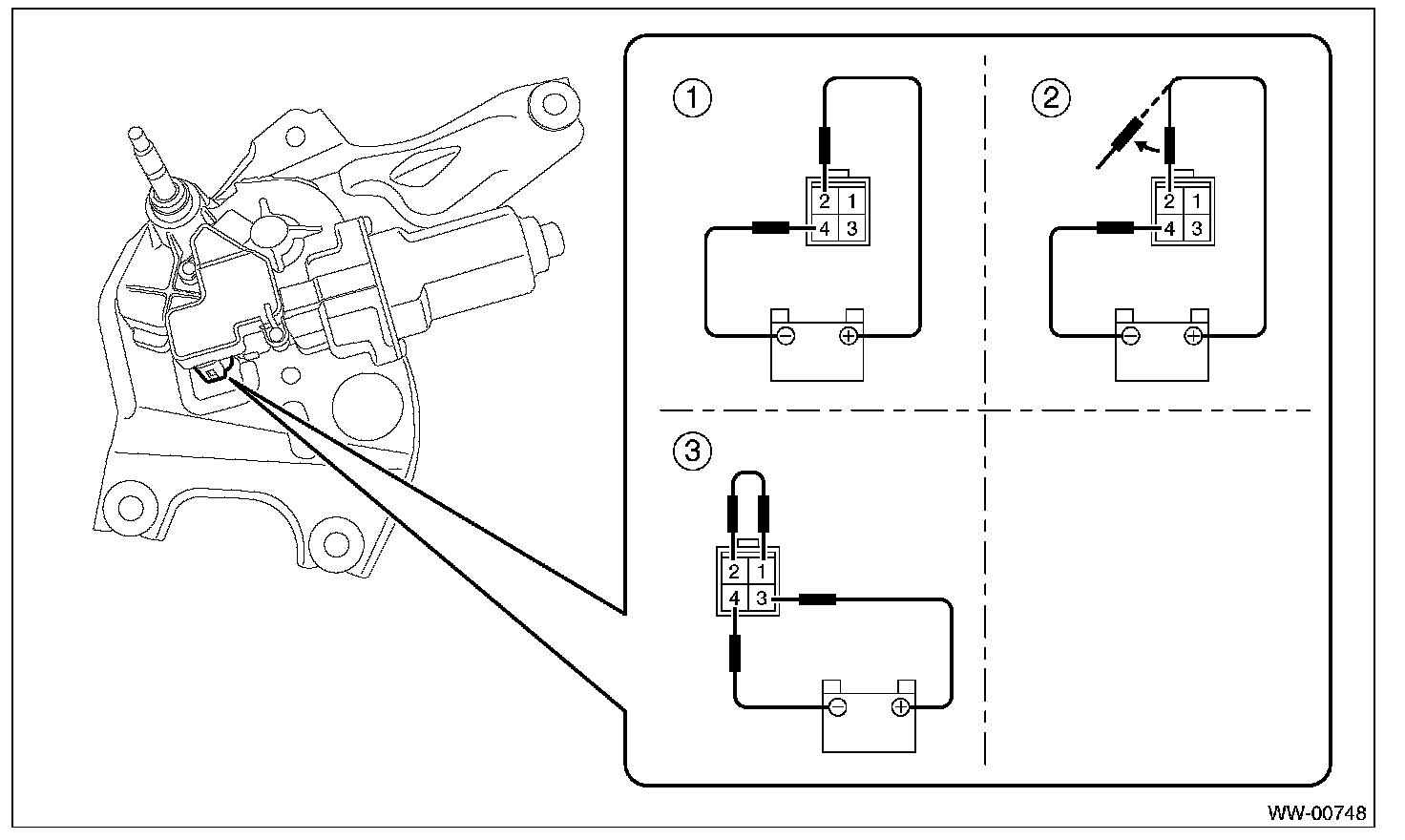 ①
2 1
4 3
⊖ ⊕

②
2 1
4 3
⊖ ⊕

③
2 1
4 3
⊖ ⊕

WW-00748