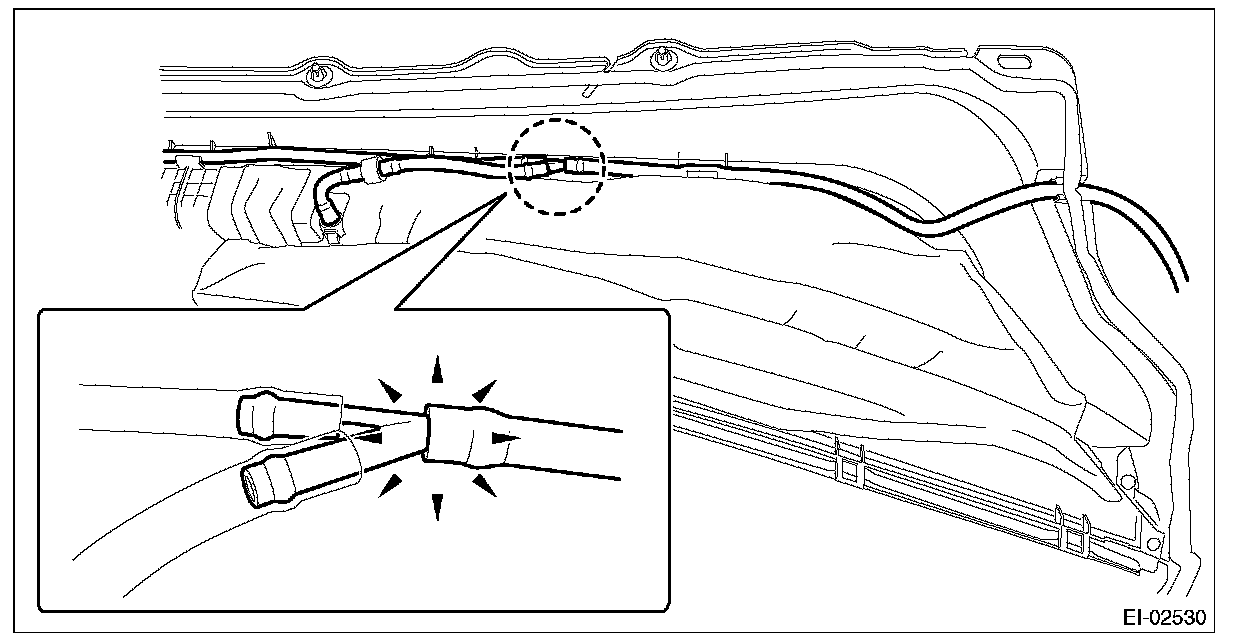 EI-02530