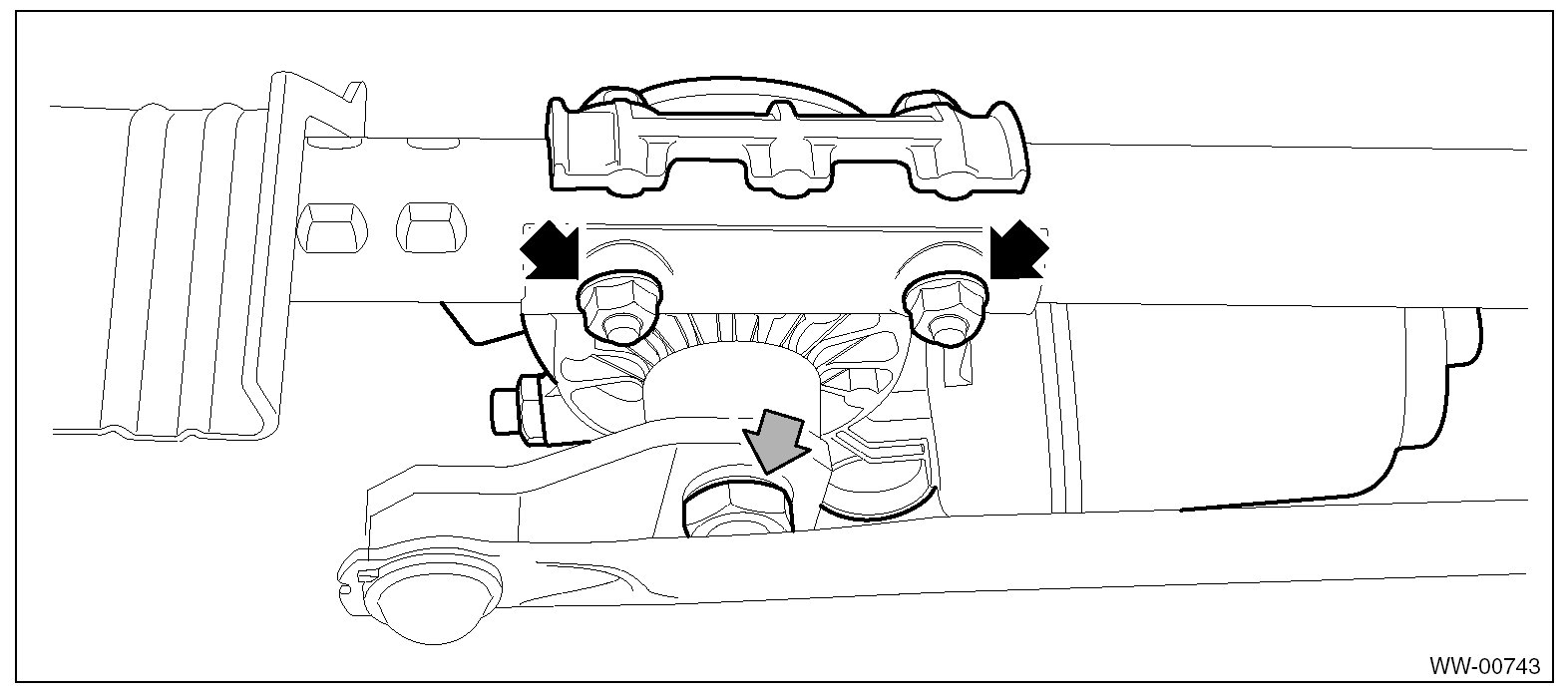 WW-00743