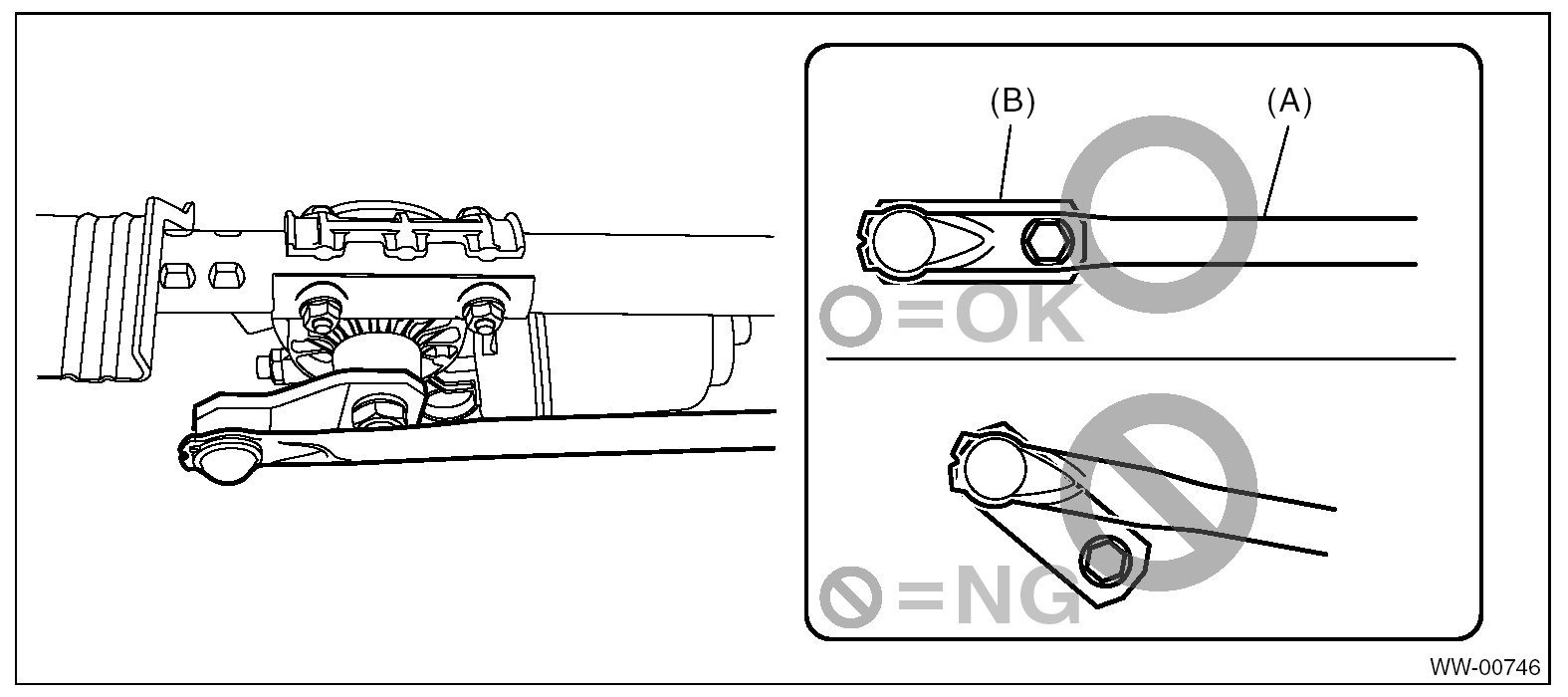 (B)
(A)
=OK
=NG
WW-00746