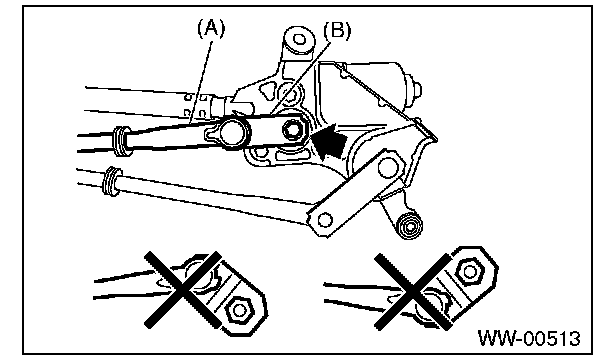 (A)
(B)
WW-00513