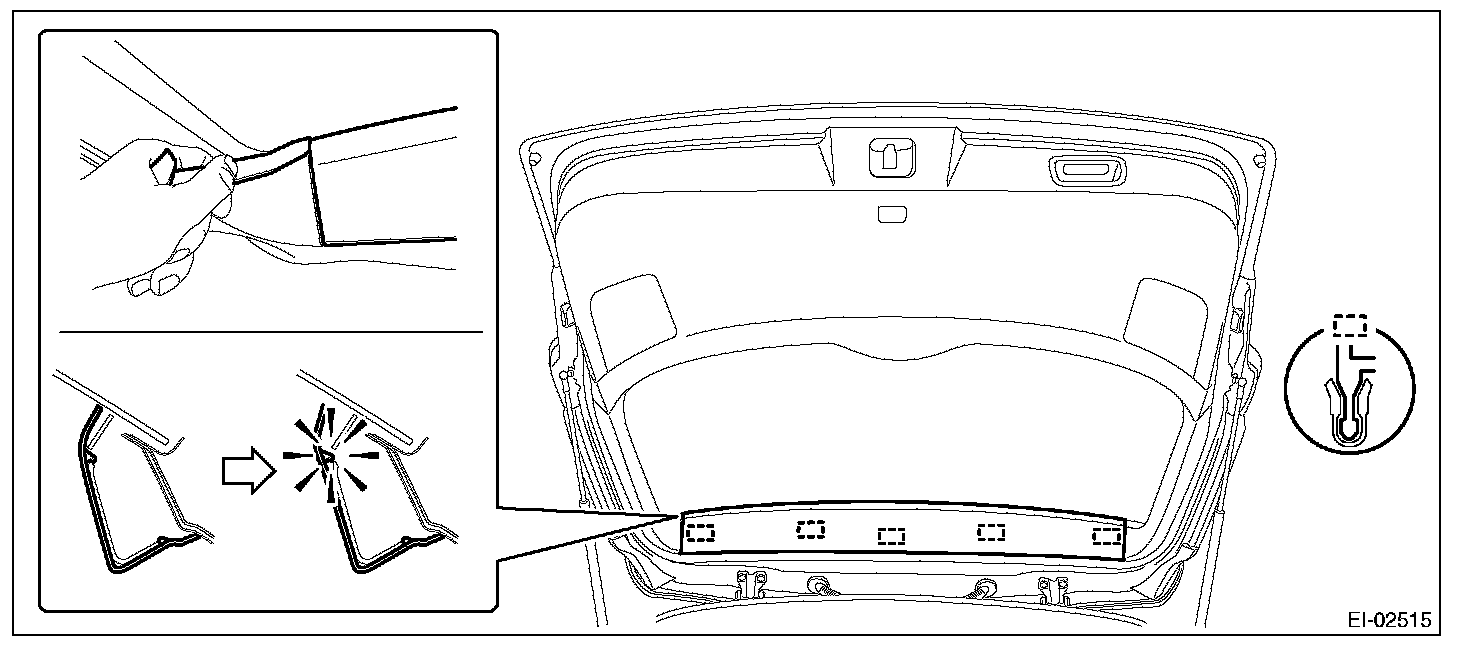 EI-02515