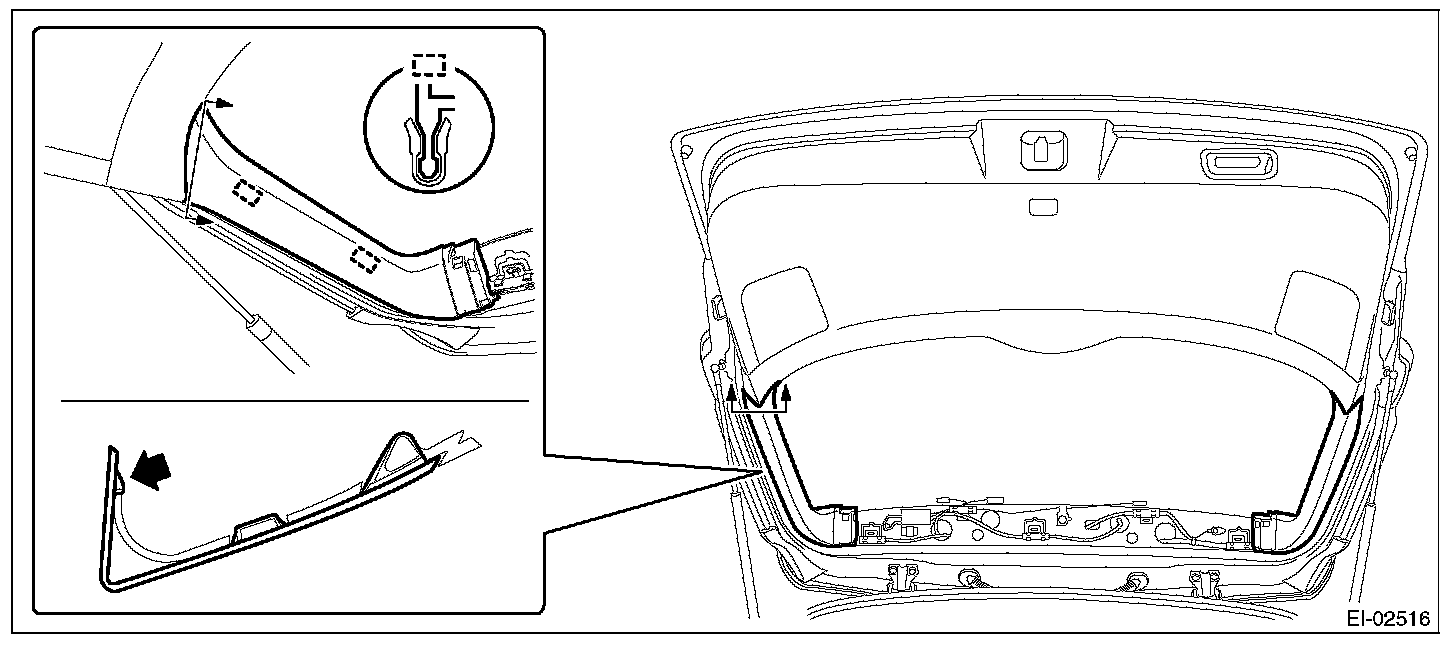 EI-02516