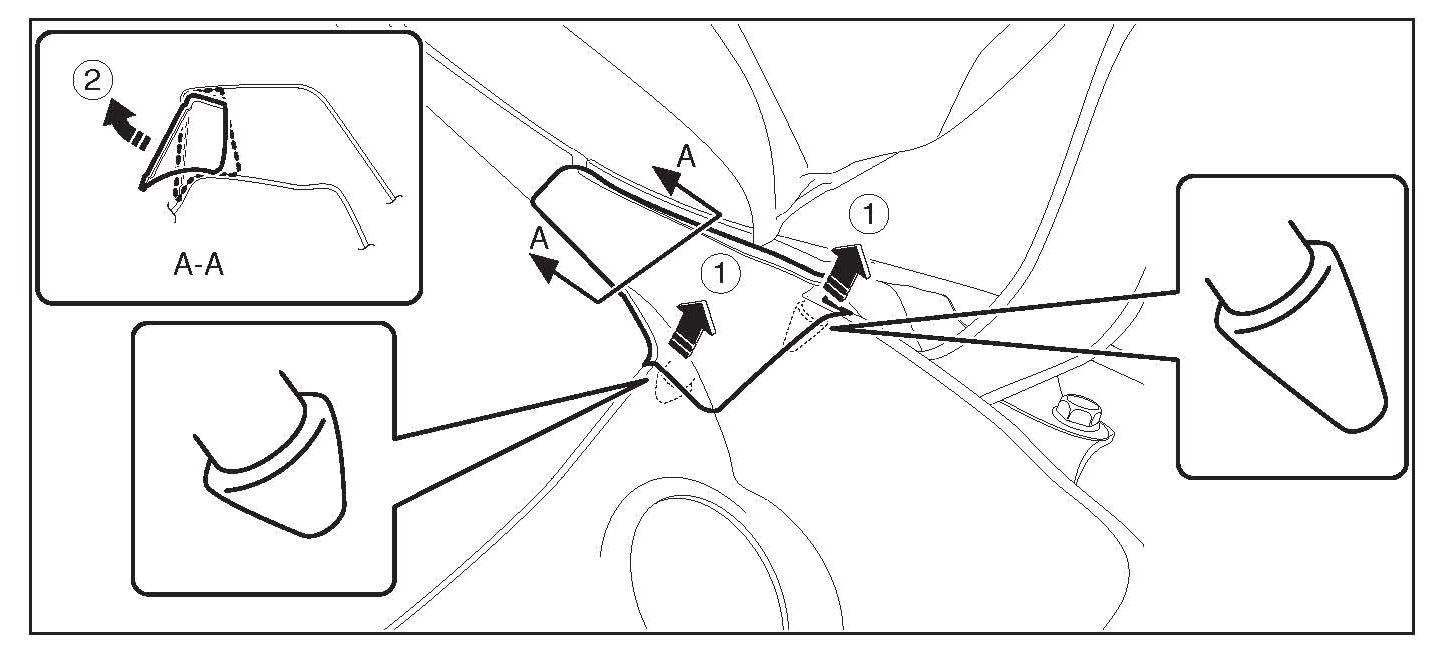 2
A-A
A
A
1
1