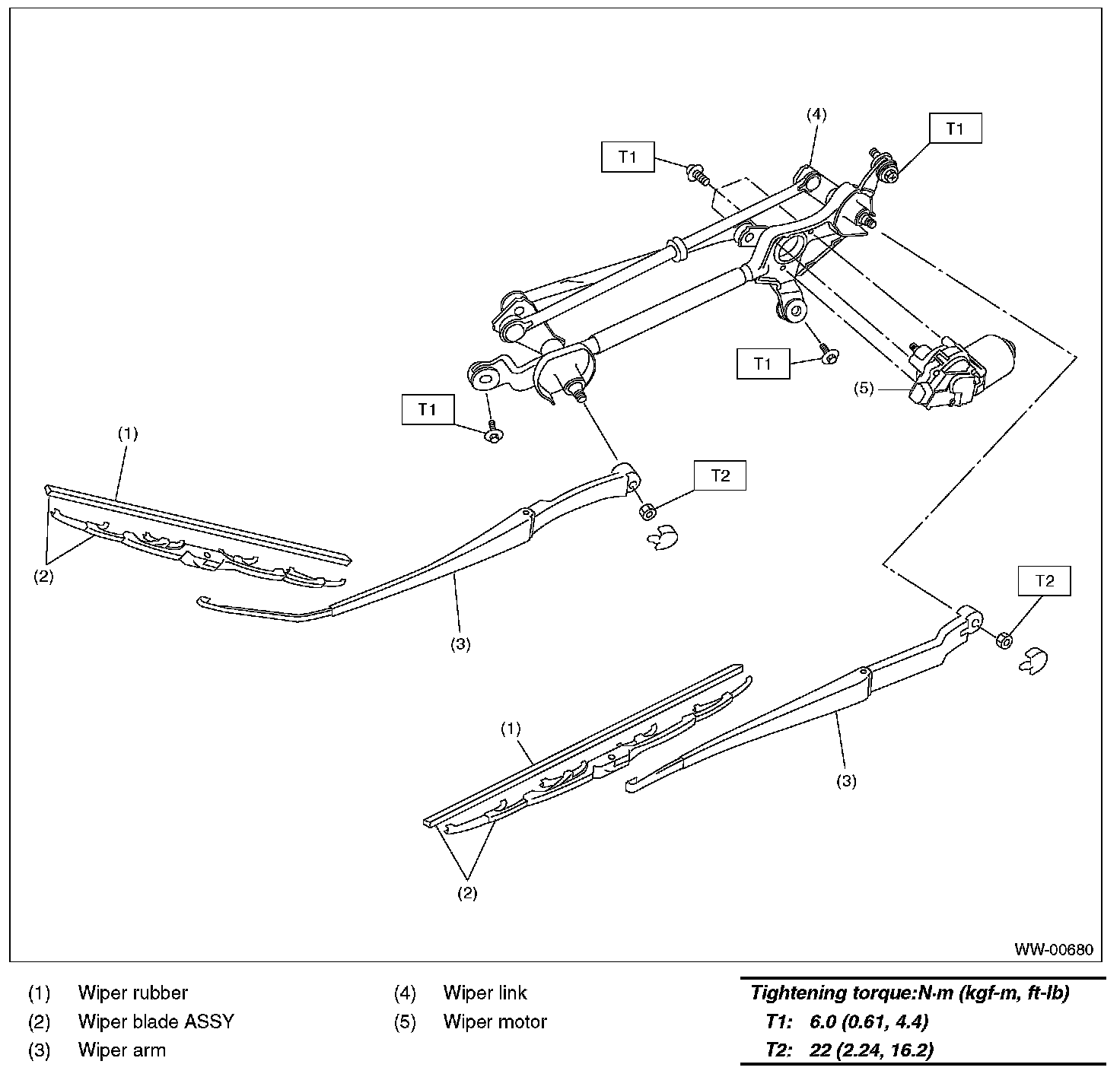 (4)

T1

T1

T1

(5)

T1

(1)

T2

(2)

(3)

T2

(1)

(3)

(2)

WW-00680

(1) Wiper rubber
(2) Wiper blade ASSY
(3) Wiper arm

(4) Wiper link
(5) Wiper motor

Tightening torque:N·m (kgf-m, ft-lb)
T1: 6.0 (0.61, 4.4)
T2: 22 (2.24, 16.2)