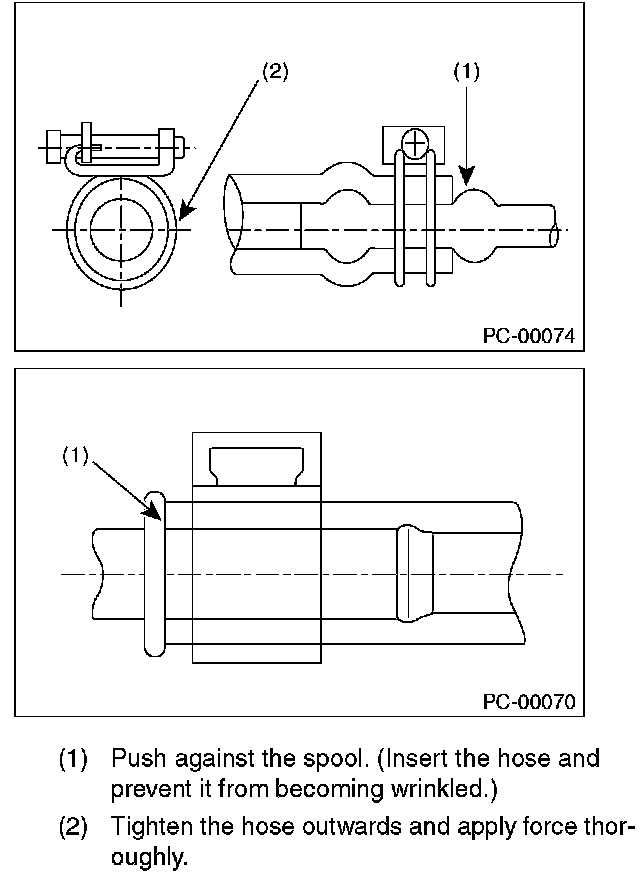 (2)

(1)

PC-00074

(1)

PC-00070

(1) Push against the spool. (Insert the hose and prevent it from becoming wrinkled.)

(2) Tighten the hose outwards and apply force thoroughly.