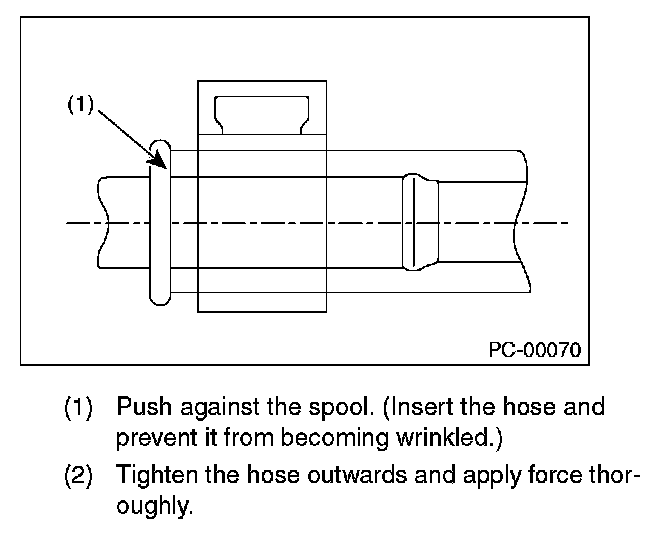 (1)

PC-00070

(1) Push against the spool. (Insert the hose and prevent it from becoming wrinkled.)

(2) Tighten the hose outwards and apply force thoroughly.