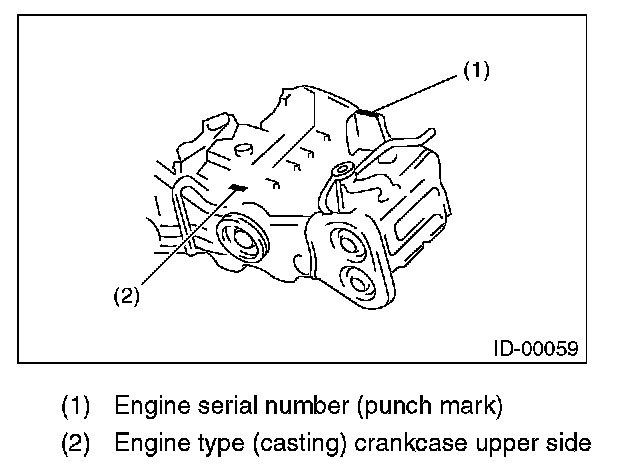 (1)

(2)

ID-00059

(1) Engine serial number (punch mark)
(2) Engine type (casting) crankcase upper side