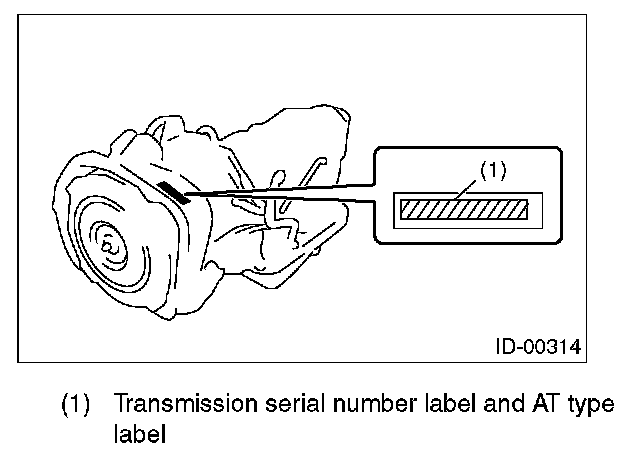 (1)

ID-00314

(1) Transmission serial number label and AT type label