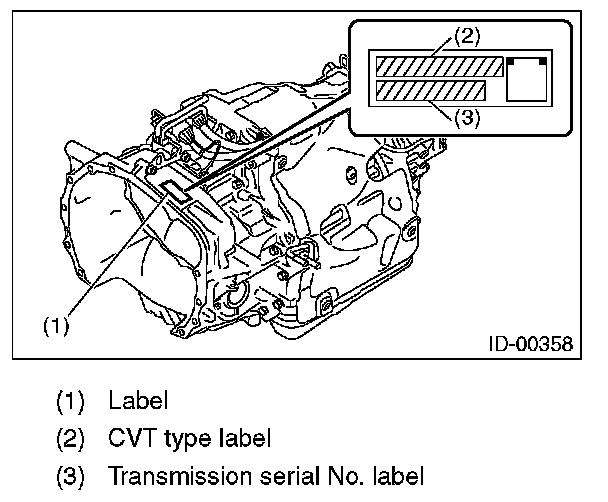 (2)

(3)

(1)

ID-00358

(1) Label

(2) CVT type label

(3) Transmission serial No. label