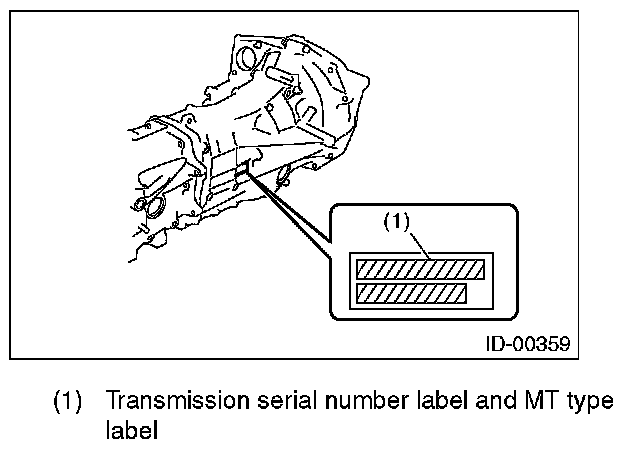 (1)

ID-00359

(1) Transmission serial number label and MT type label