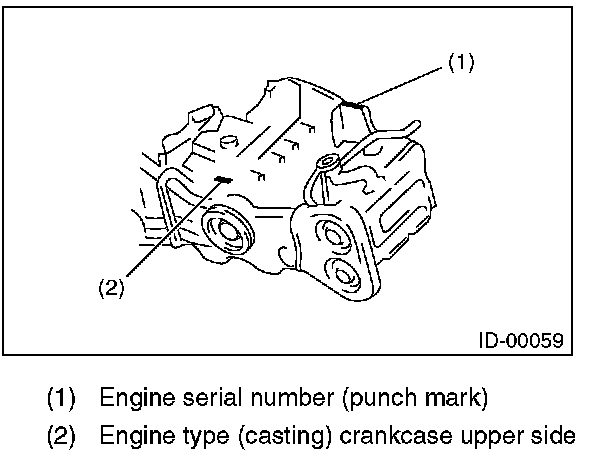 (1)

(2)

ID-00059

(1) Engine serial number (punch mark)

(2) Engine type (casting) crankcase upper side