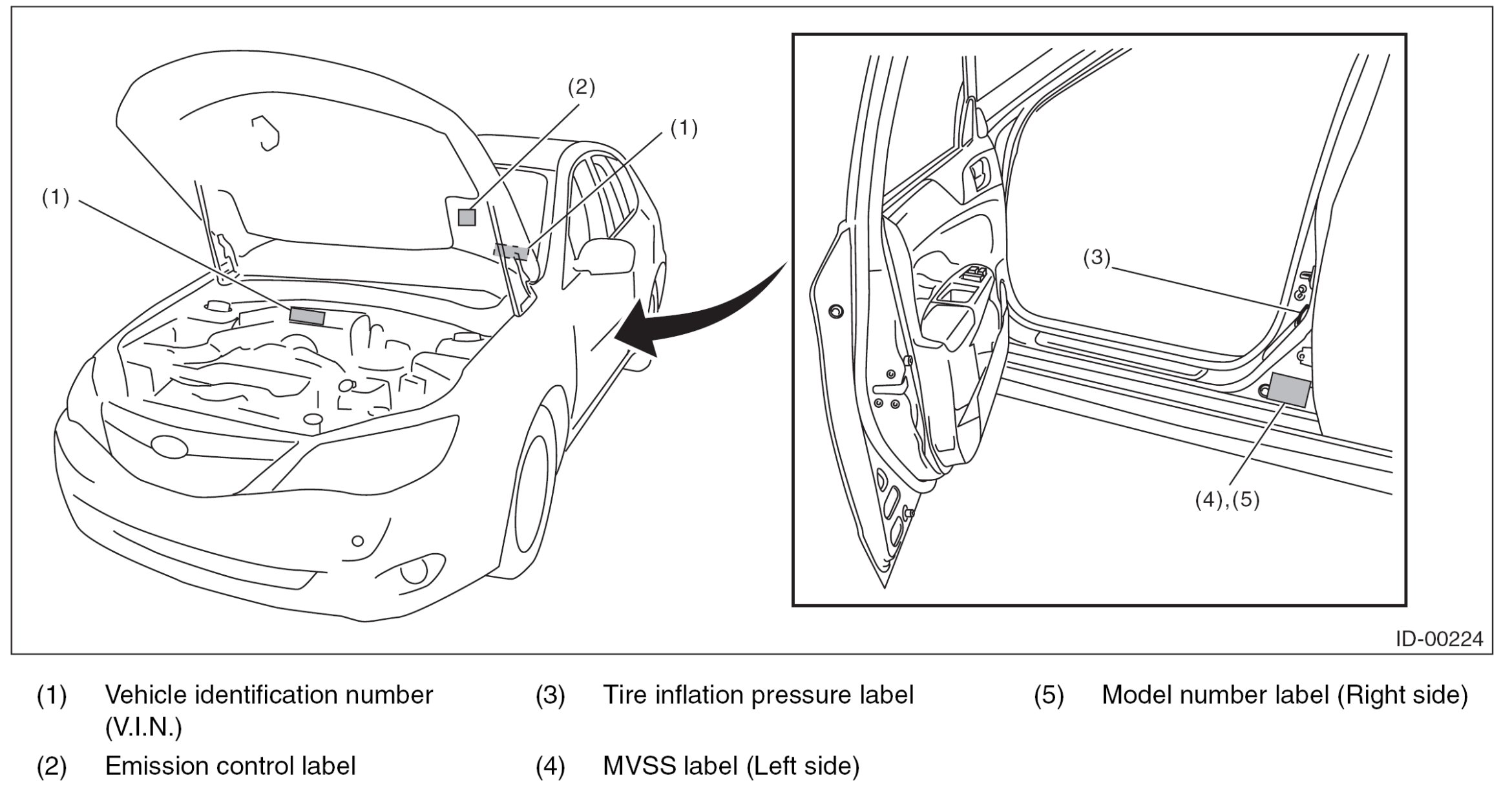 (2)
(1)
(1)
(3)
(4),(5)
ID-00224

(1) Vehicle identification number (V.I.N.)

(2) Emission control label

(3) Tire inflation pressure label

(4) MVSS label (Left side)

(5) Model number label (Right side)