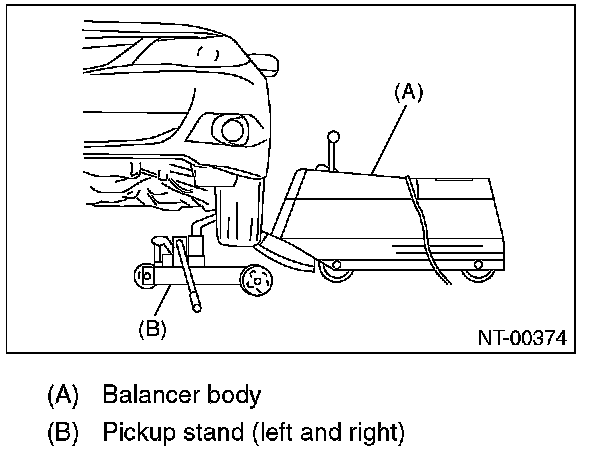 (A)

(B)

NT-00374

(A) Balancer body

(B) Pickup stand (left and right)