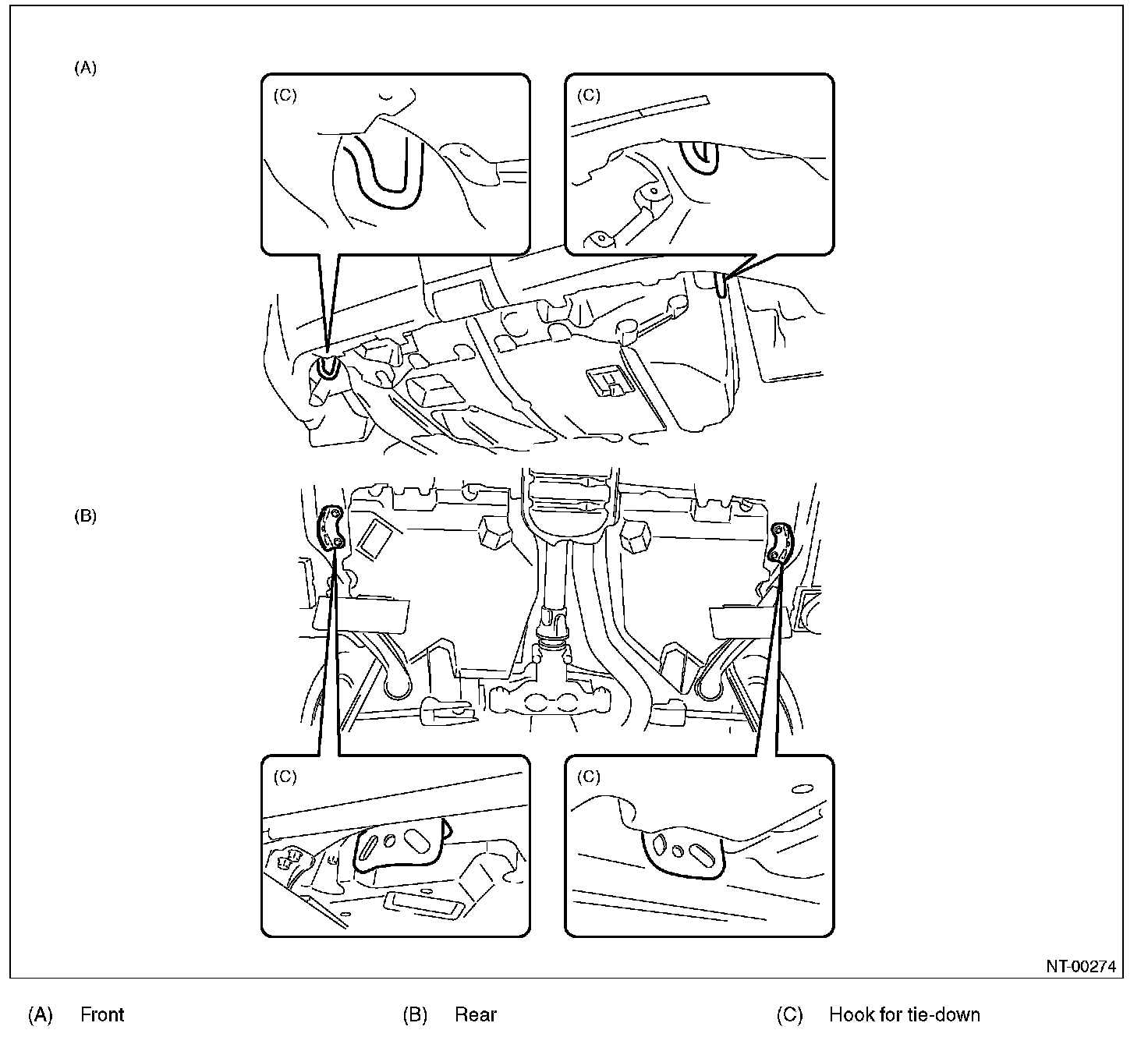 (A)

(C)

(C)

(B)

(C)

(C)

NT-00274

(A) Front (B) Rear (C) Hook for tie-down