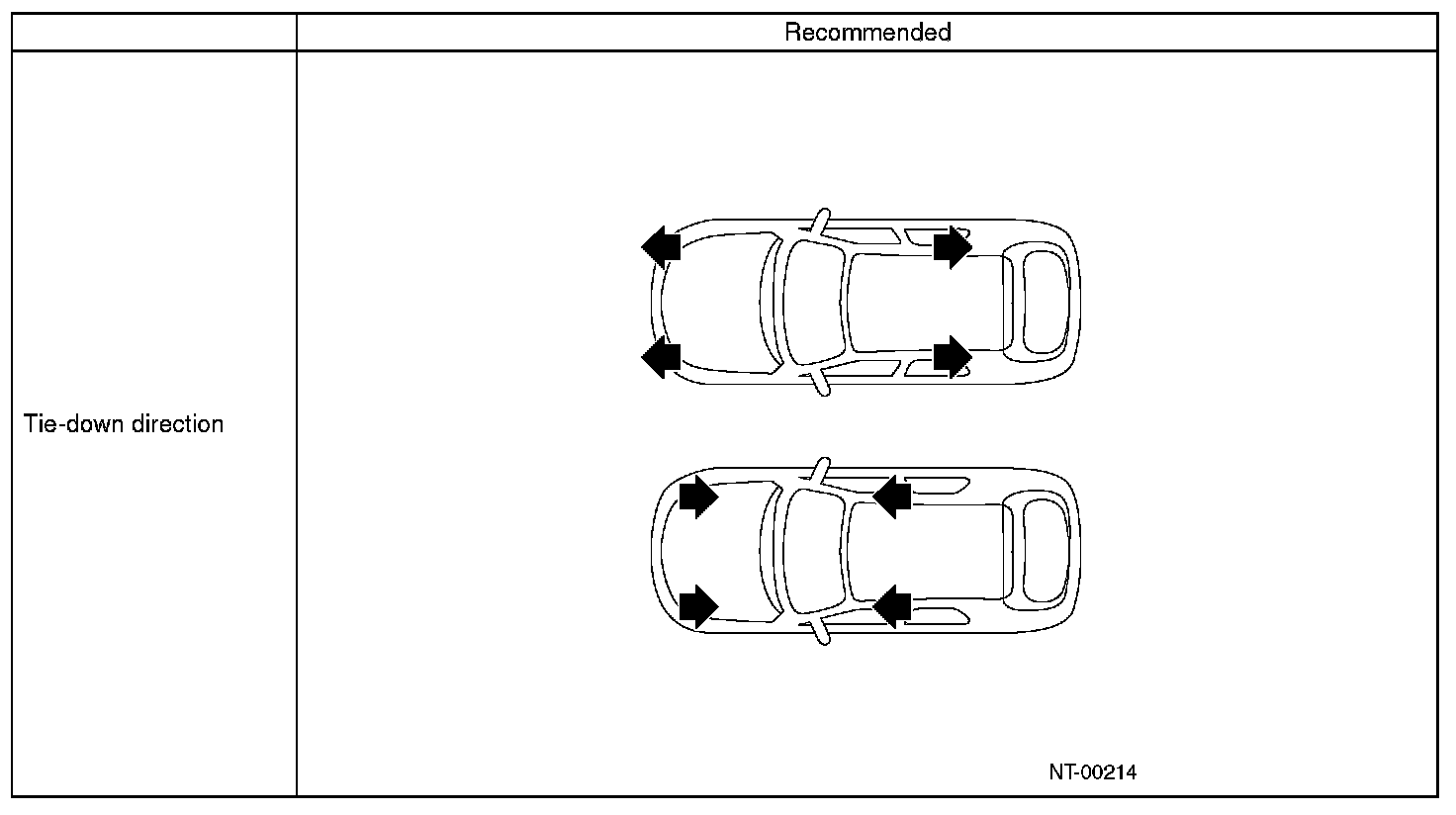 | | Recommended |
|---|---|
| Tie-down direction | NT-00214 |