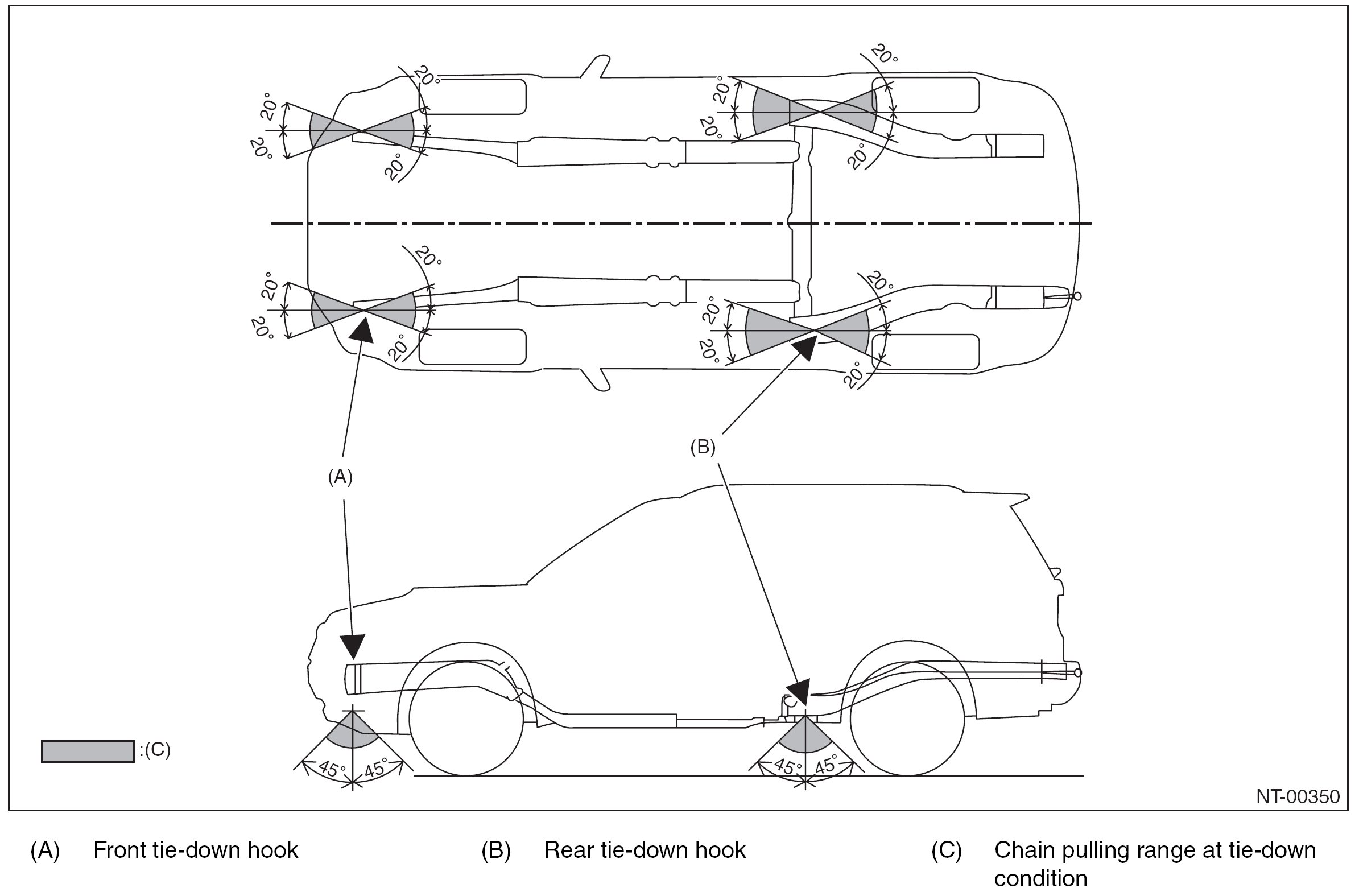 20°
20°
20°
20°
20°
20°
20°
20°
20°
20°
20°
20°
20°
20°
20°
20°

(A)
(B)

:(C)

45° 45°
45° 45°

NT-00350

(A) Front tie-down hook
(B) Rear tie-down hook
(C) Chain pulling range at tie-down condition