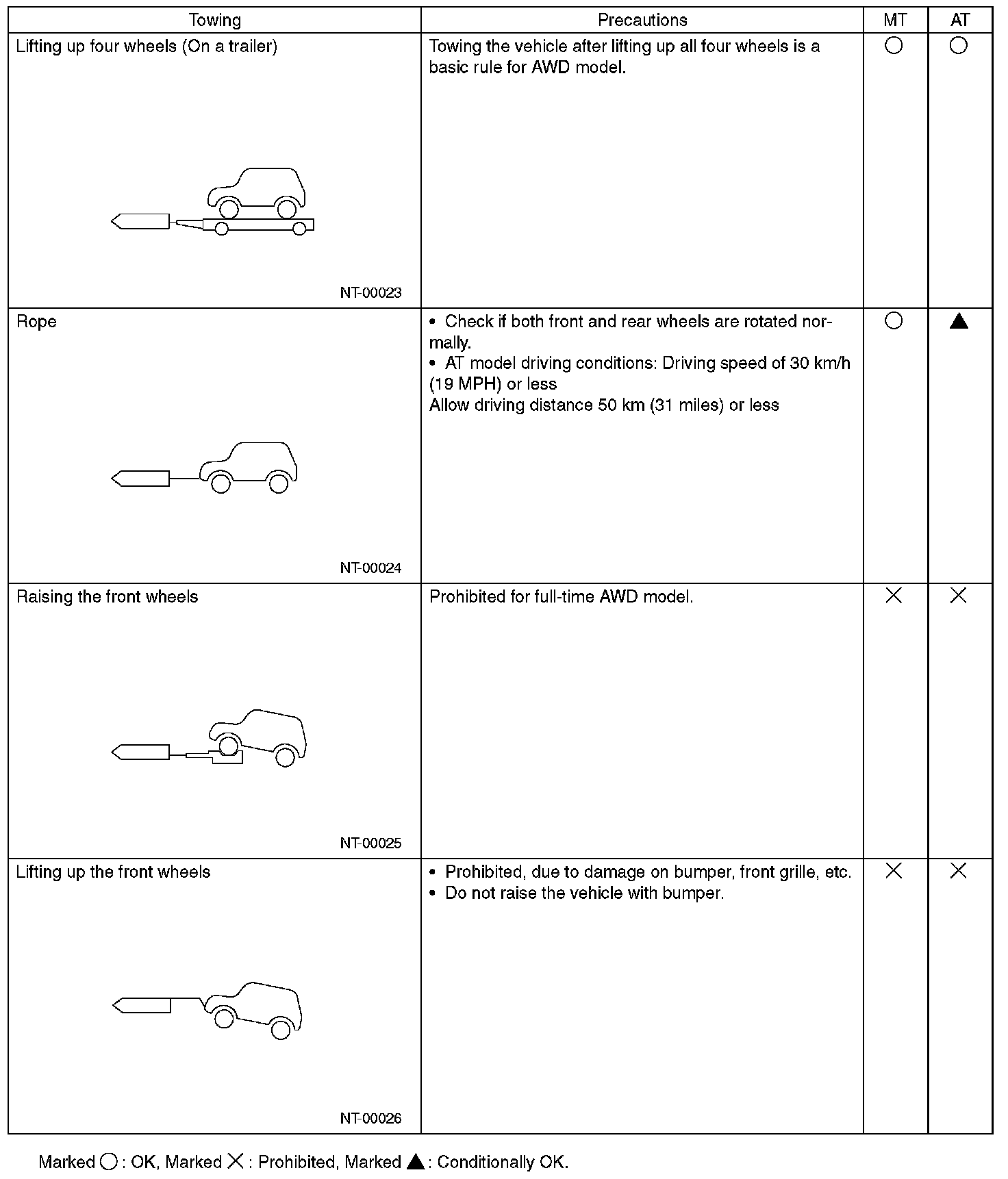 | Towing | Precautions | MT | AT |
|---|---|---|---|
| Lifting up four wheels (On a trailer) NT-00023 | Towing the vehicle after lifting up all four wheels is a basic rule for AWD model. | ○ | ○ |
| Rope NT-00024 | • Check if both front and rear wheels are rotated normally. • AT model driving conditions: Driving speed of 30 km/h (19 MPH) or less Allow driving distance 50 km (31 miles) or less | ○ | ▲ |
| Raising the front wheels NT-00025 | Prohibited for full-time AWD model. | × | × |
| Lifting up the front wheels NT-00026 | • Prohibited, due to damage on bumper, front grille, etc. • Do not raise the vehicle with bumper. | × | × |

Marked ○ : OK, Marked × : Prohibited, Marked ▲ : Conditionally OK.