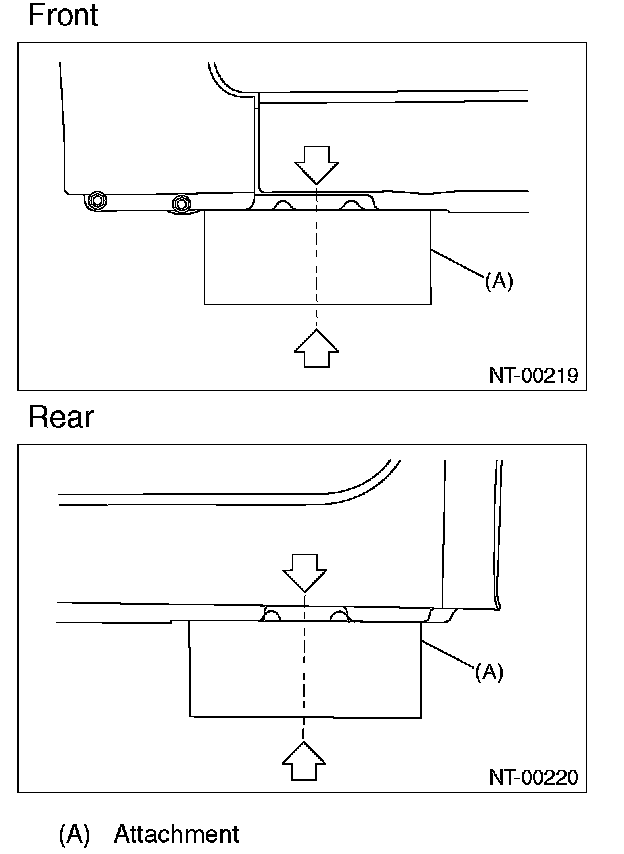 Front

(A)

NT-00219

Rear

(A)

NT-00220

(A) Attachment