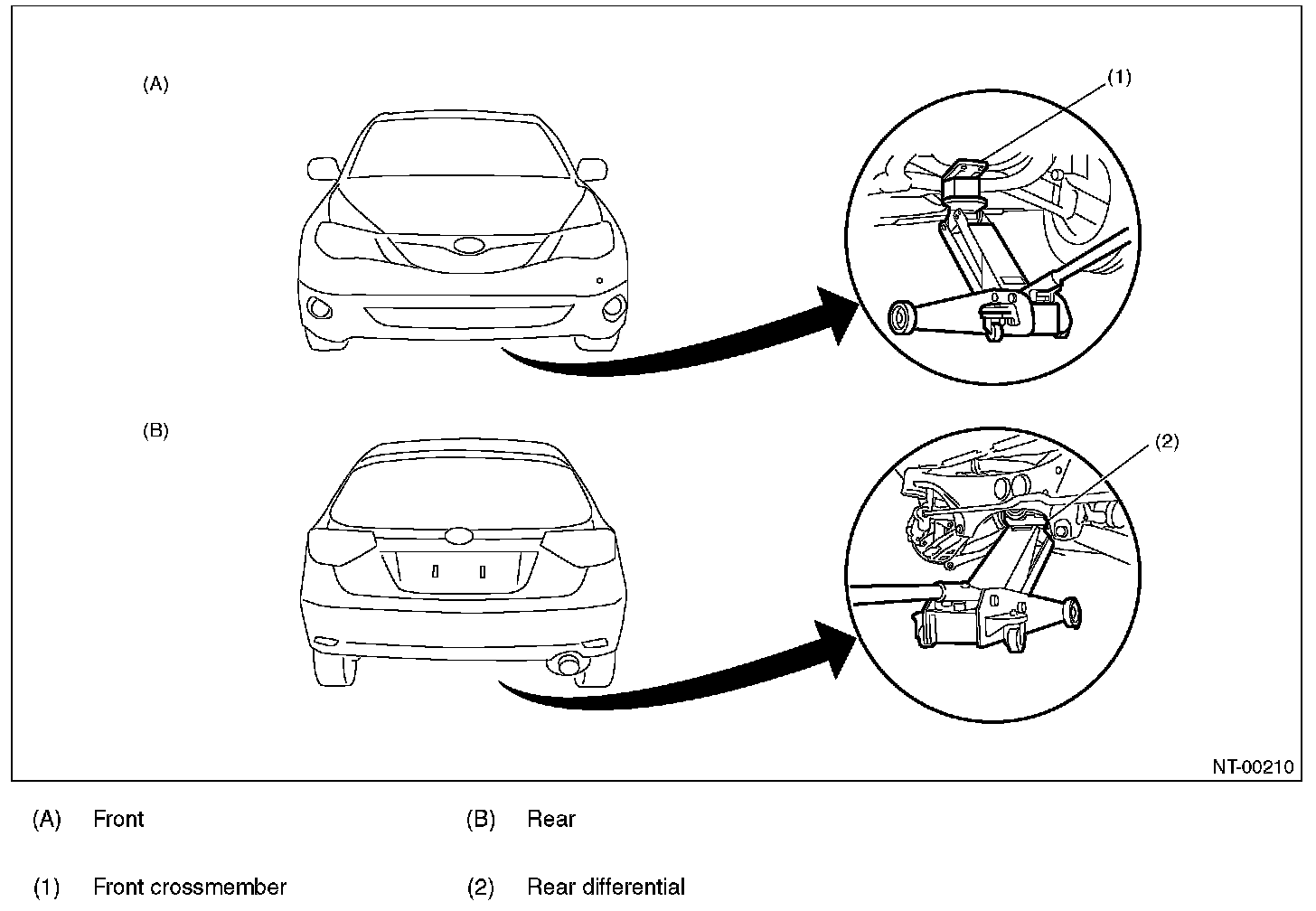 (A)

(1)

(B)

(2)

NT-00210

(A) Front (B) Rear

(1) Front crossmember (2) Rear differential