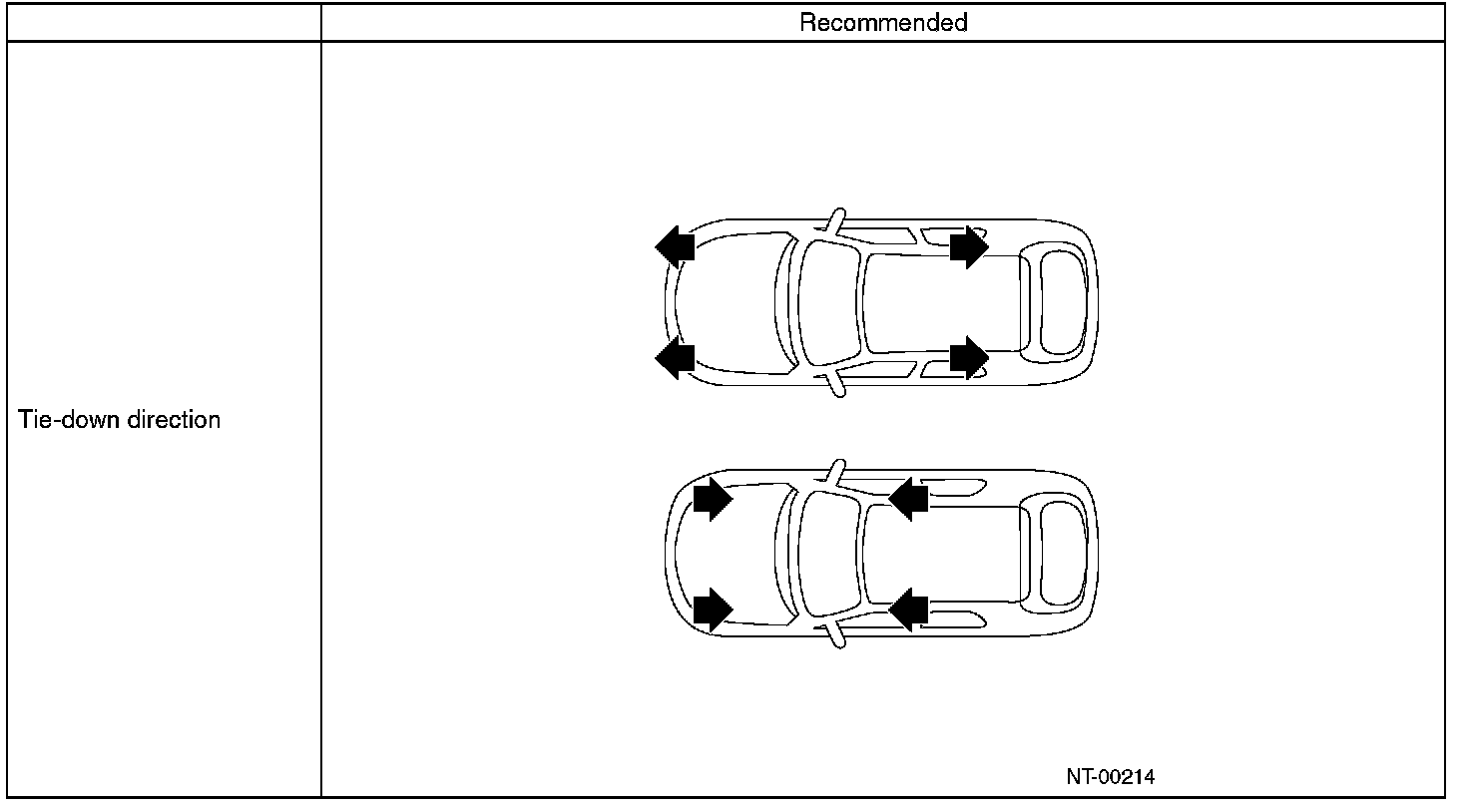 | | Recommended |
|---|---|
| Tie-down direction | NT-00214 |