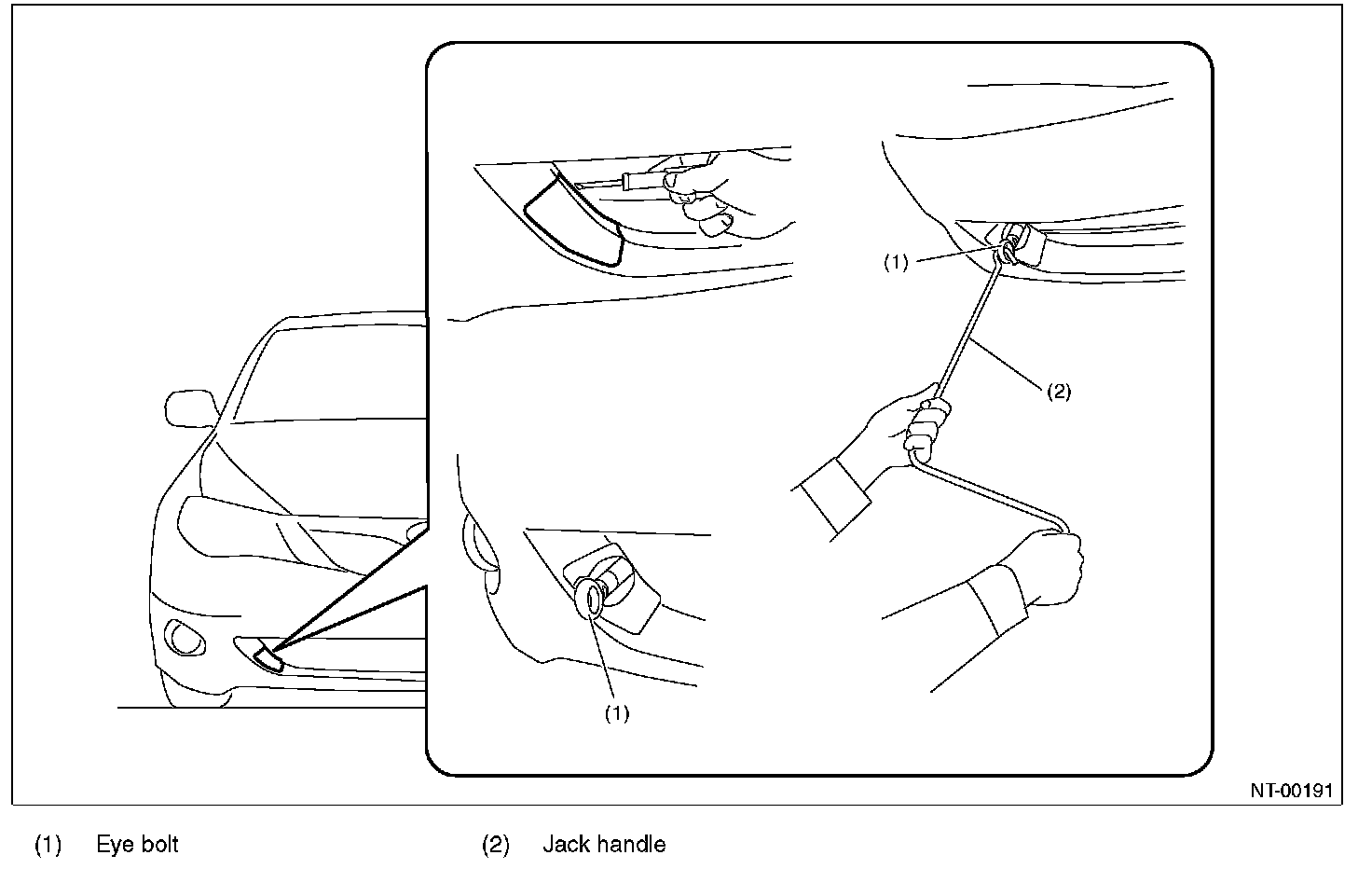 (1)

(2)

(1)

NT-00191

(1) Eye bolt

(2) Jack handle