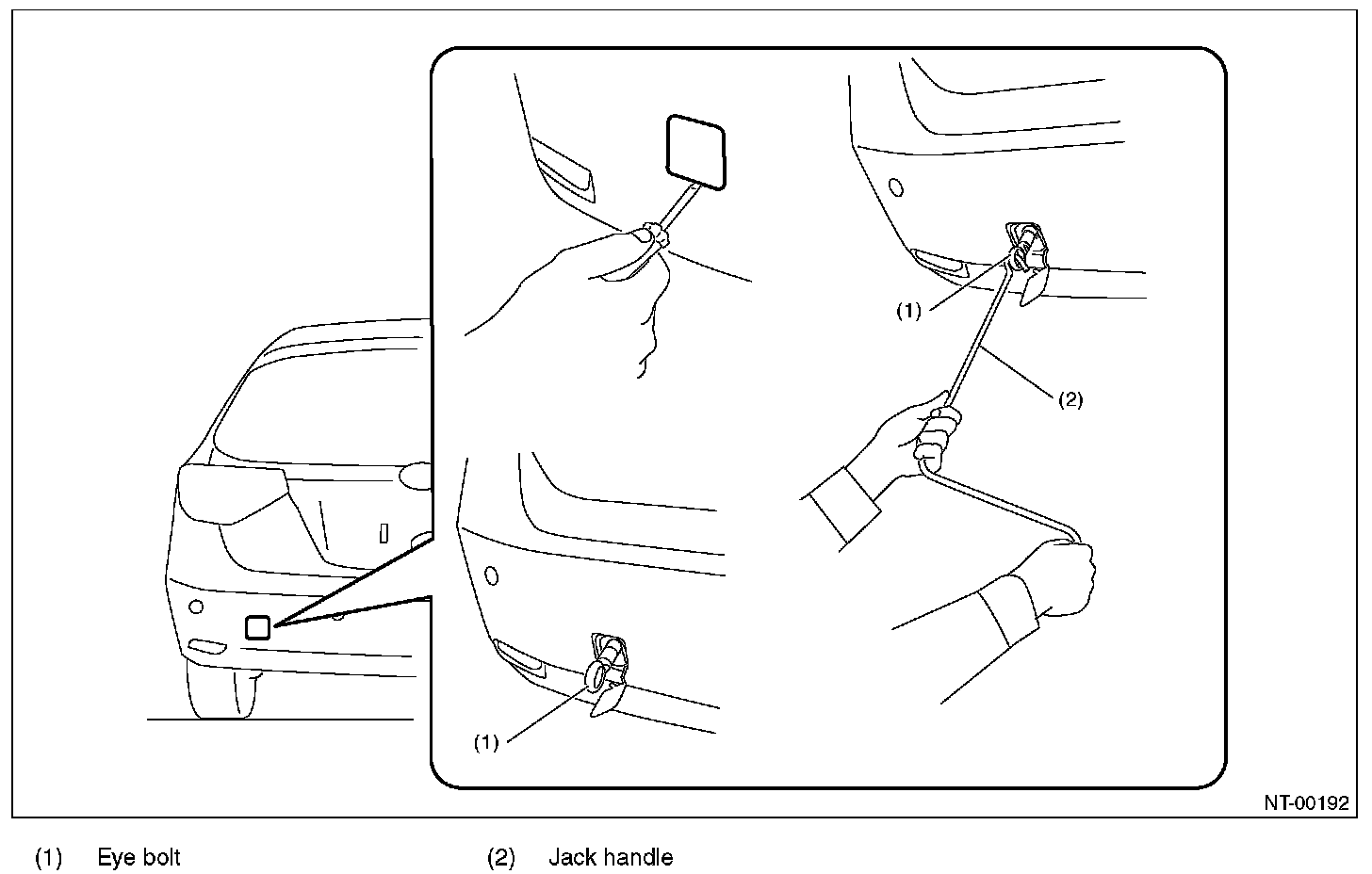 (1)

(2)

(1)

NT-00192

(1) Eye bolt

(2) Jack handle