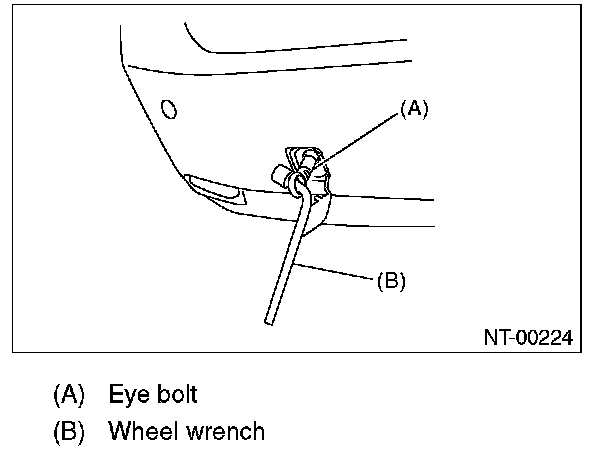 (A)

(B)

NT-00224

(A) Eye bolt
(B) Wheel wrench