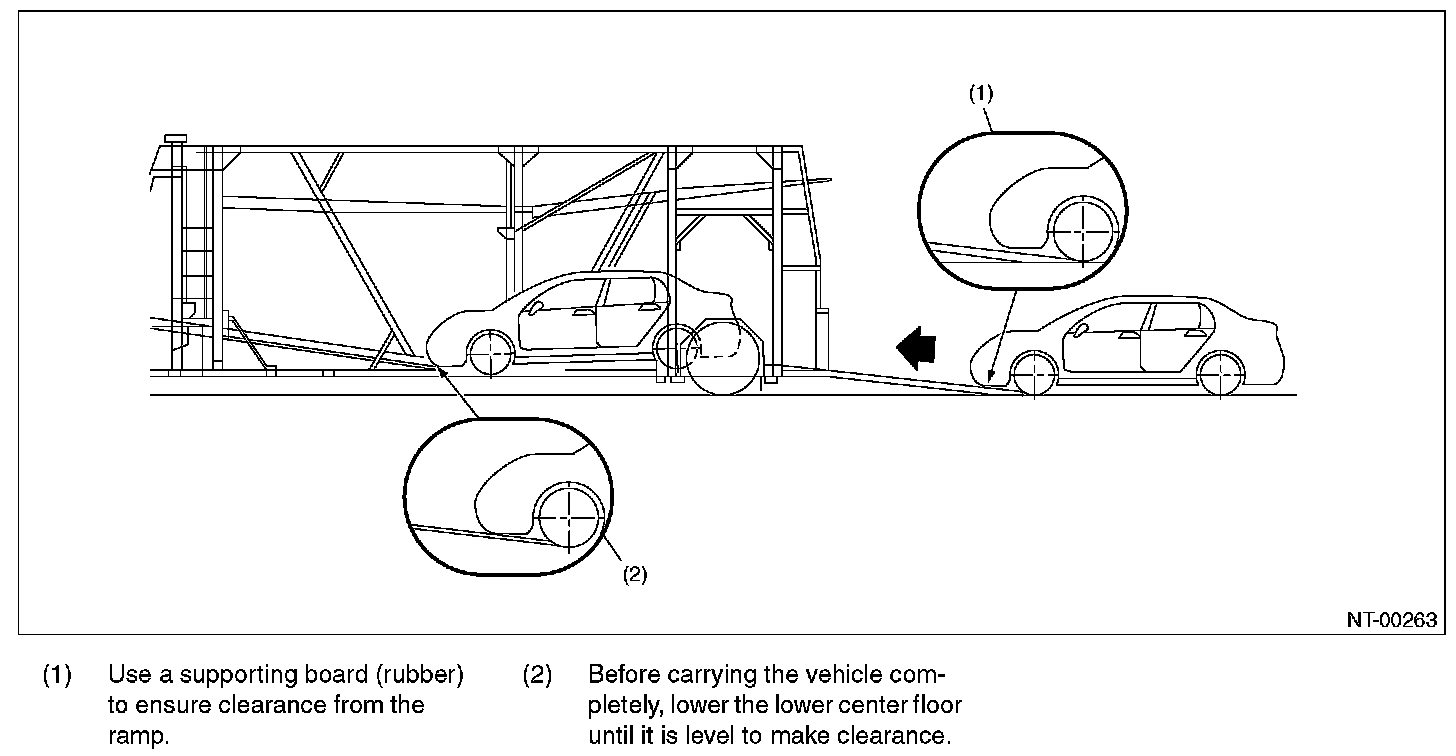 (1)

(2)

NT-00263

(1) Use a supporting board (rubber) to ensure clearance from the ramp.

(2) Before carrying the vehicle completely, lower the lower center floor until it is level to make clearance.