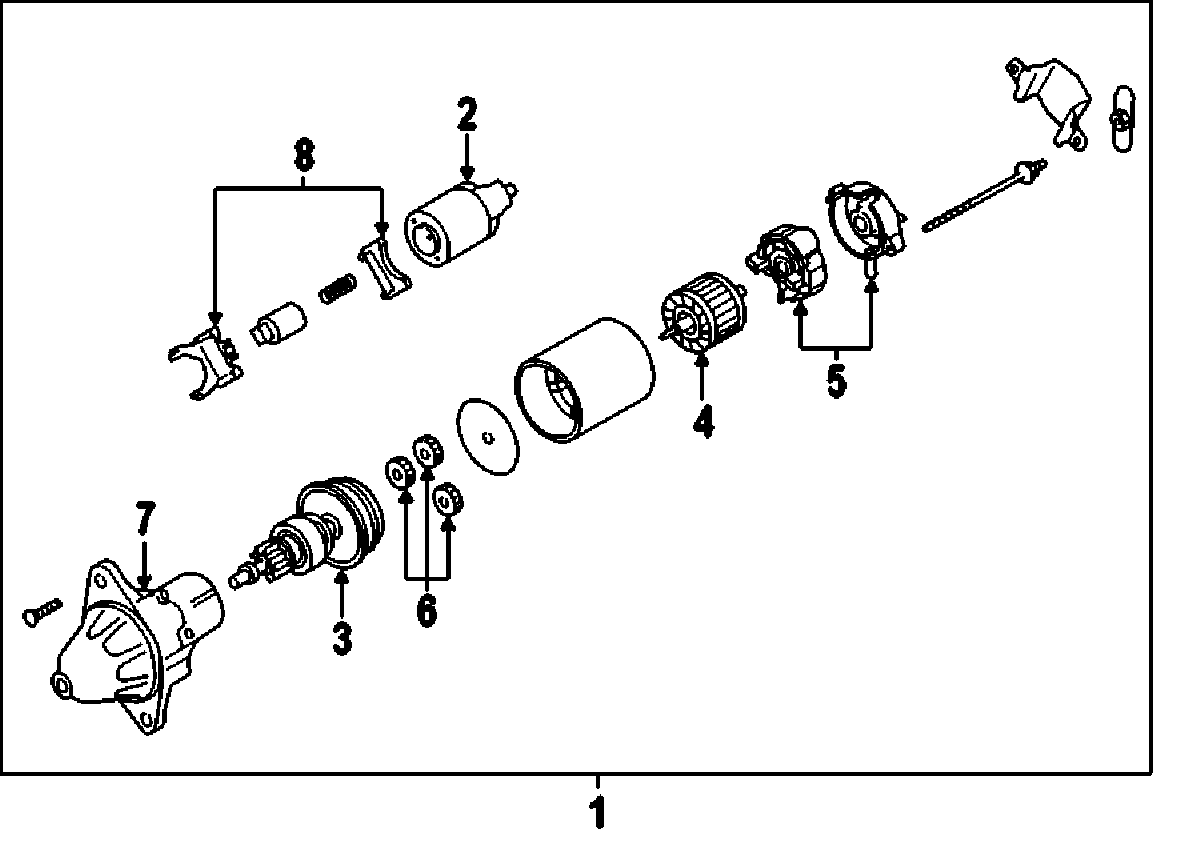 8
2
5
4
7
3
6
1