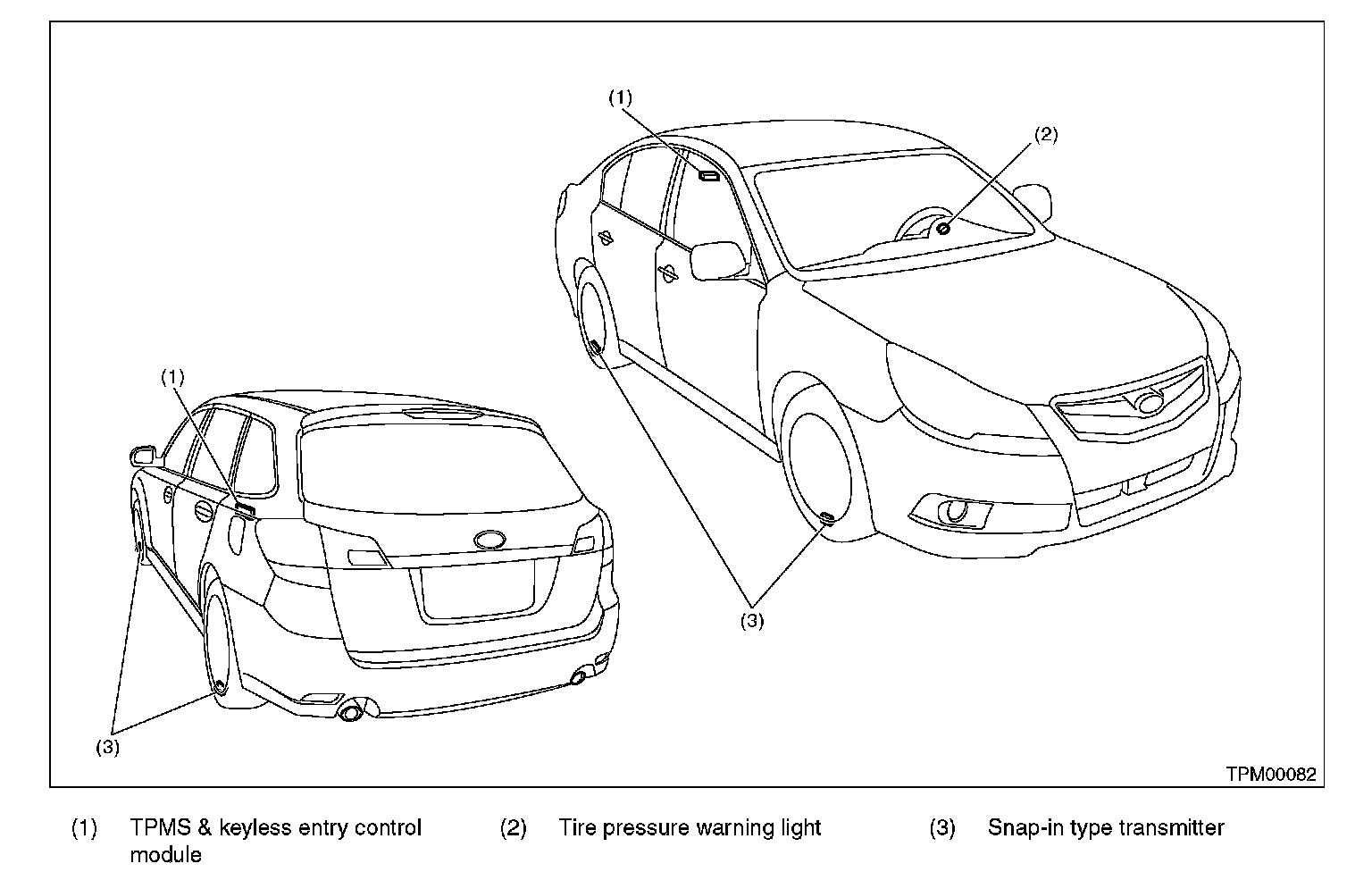 (1)

(2)

(1)

(3)

(3)

TPM00082

(1) TPMS & keyless entry control module

(2) Tire pressure warning light

(3) Snap-in type transmitter