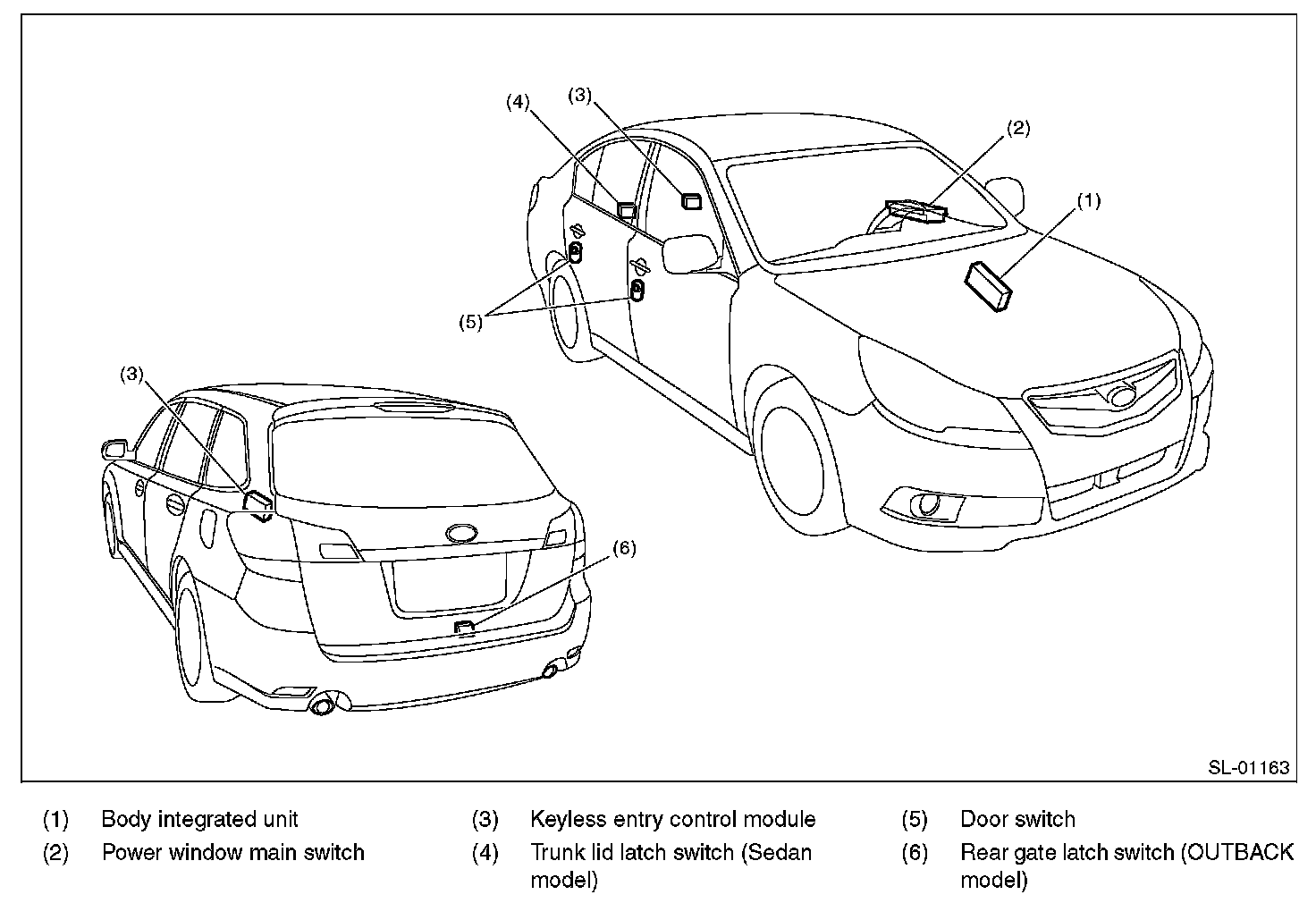 (4)
(3)
(2)
(1)
(5)
(3)
(6)
SL-01163

(1) Body integrated unit
(2) Power window main switch

(3) Keyless entry control module
(4) Trunk lid latch switch (Sedan model)

(5) Door switch
(6) Rear gate latch switch (OUTBACK model)