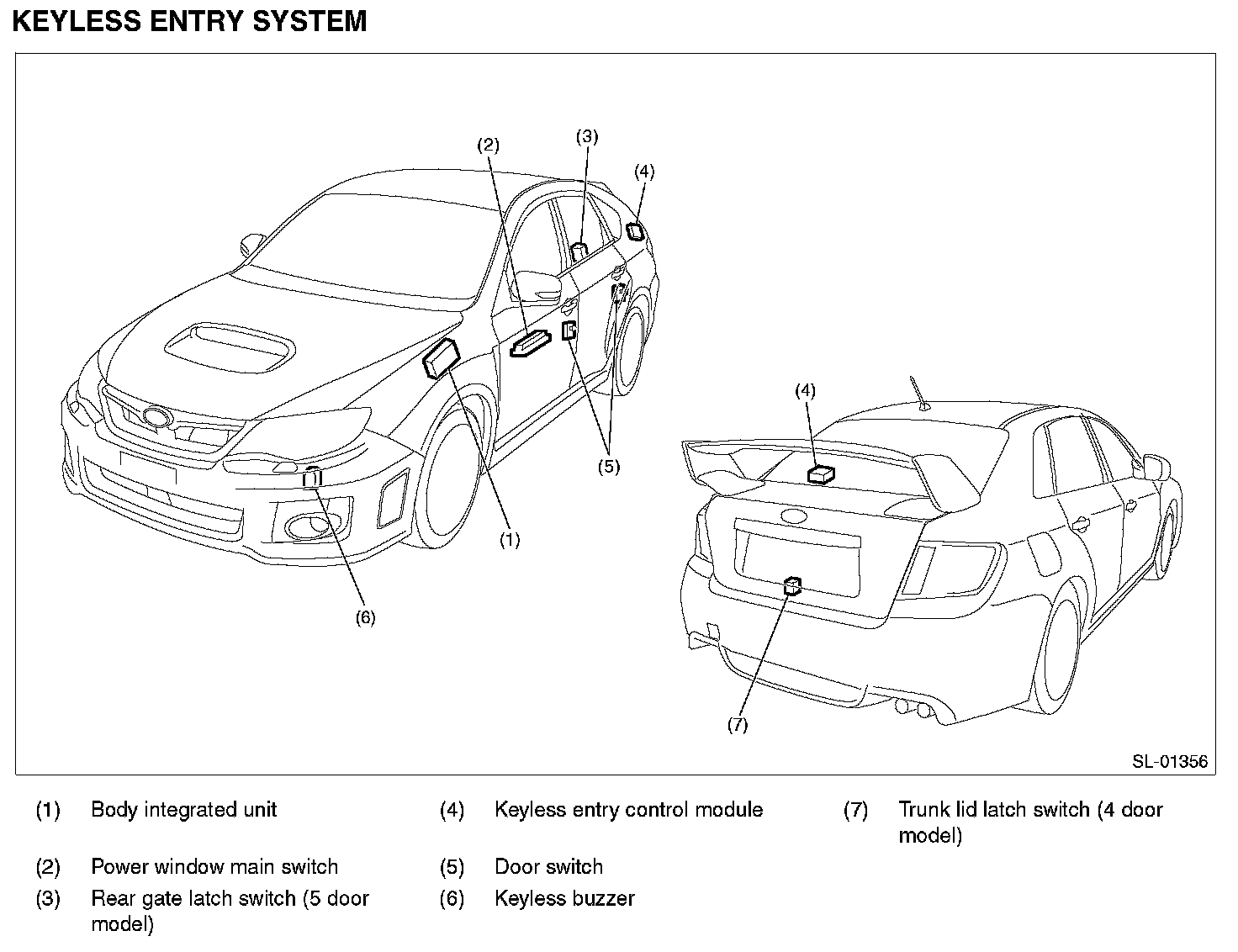 KEYLESS ENTRY SYSTEM

(2)
(3)
(4)
(5)
(1)
(6)
(4)
(7)

SL-01356

(1) Body integrated unit
(2) Power window main switch
(3) Rear gate latch switch (5 door model)
(4) Keyless entry control module
(5) Door switch
(6) Keyless buzzer
(7) Trunk lid latch switch (4 door model)