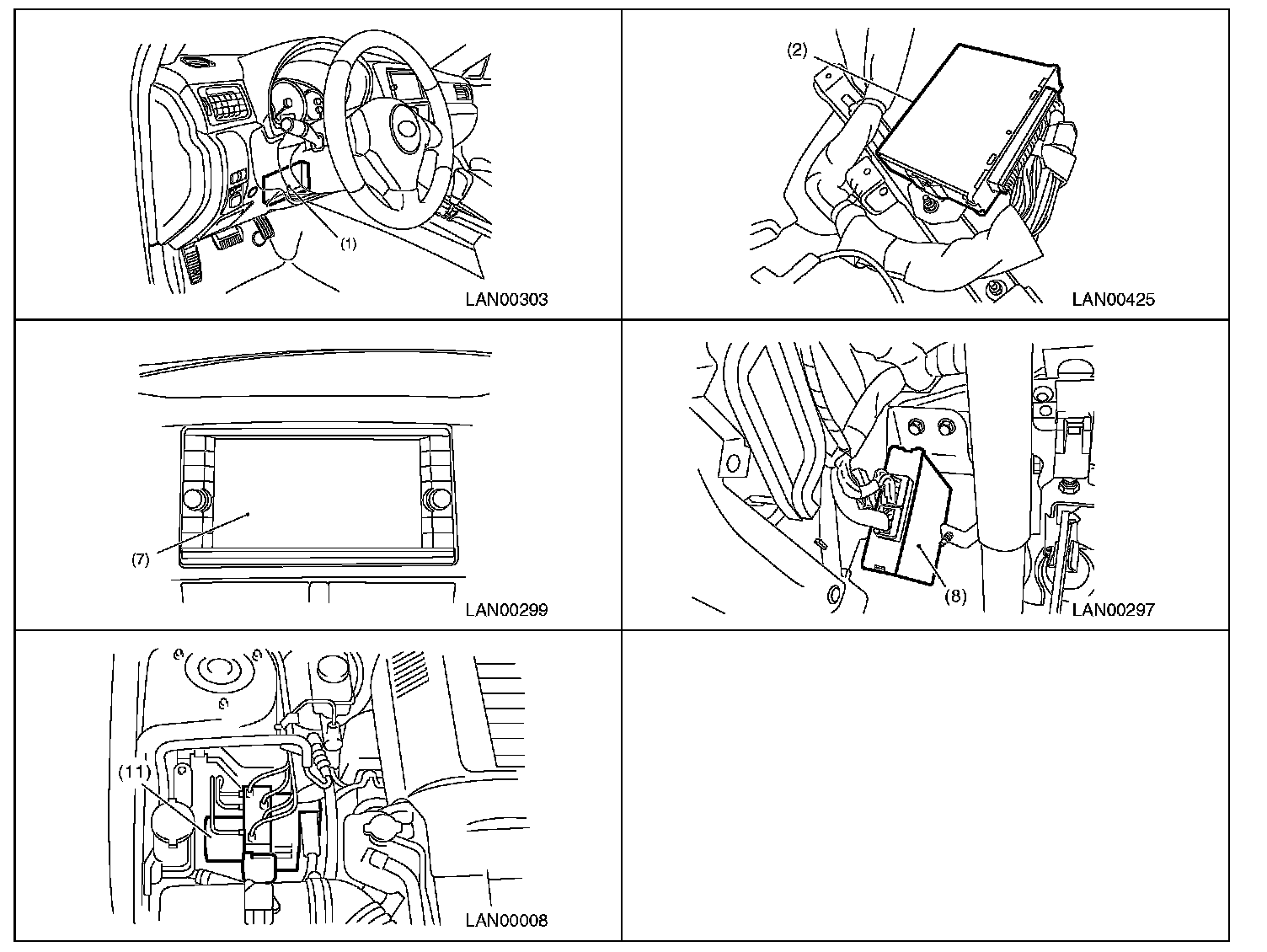 (1)

LAN00303

(2)

LAN00425

(7)

LAN00299

(8)

LAN00297

(11)

LAN00008