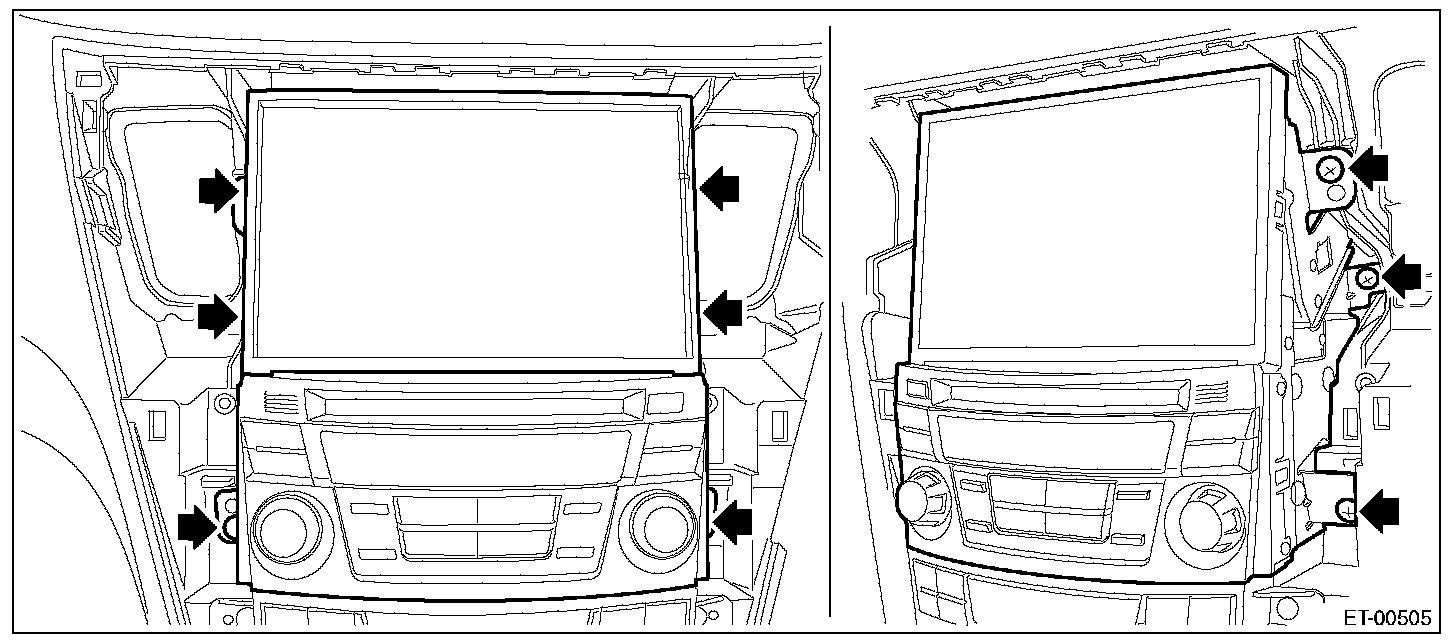 ET-00505