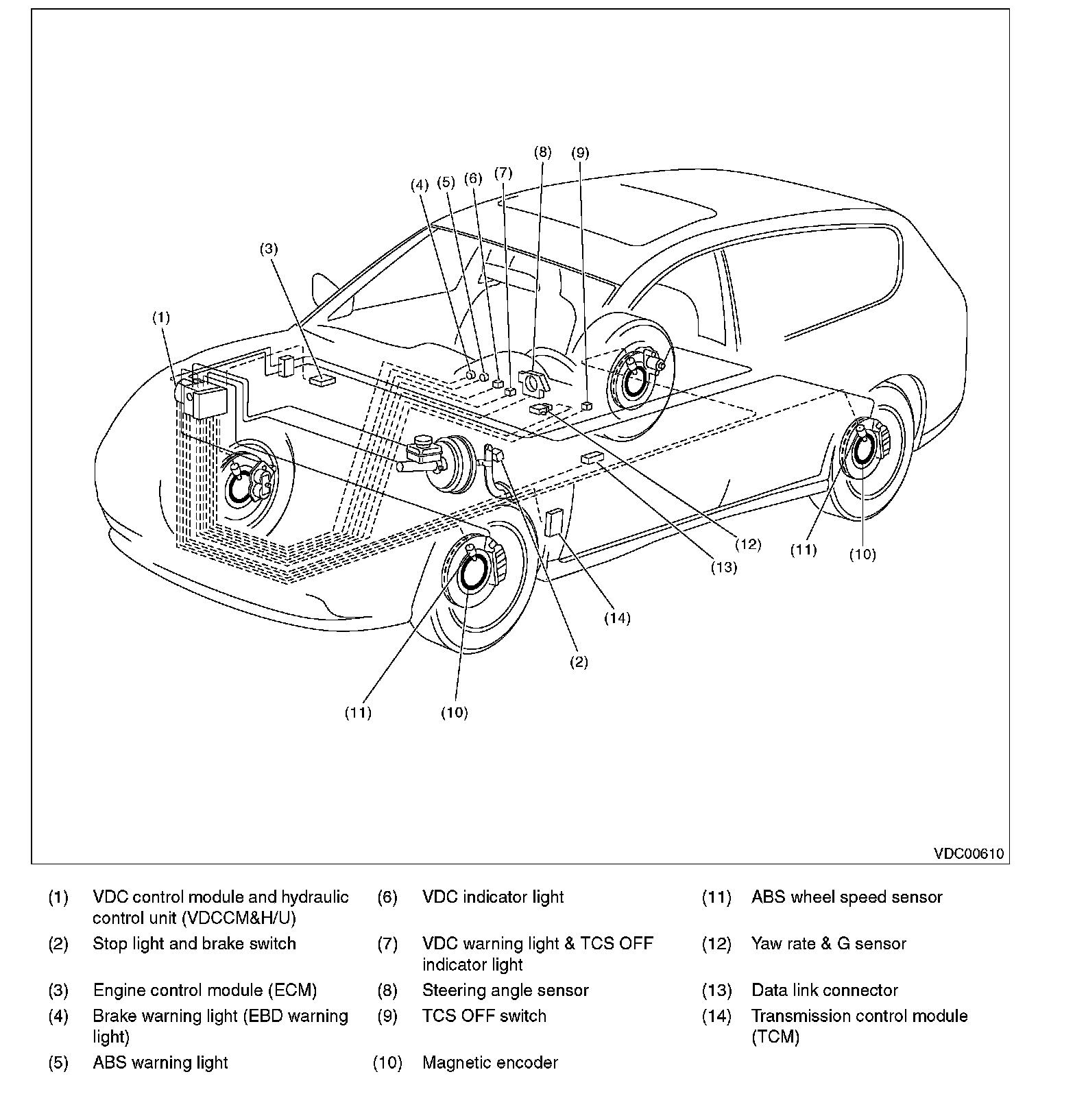 (8) (9)
(4) (5) (6) (7)
(3)
(1)
(12) (11) (10)
(13)
(14)
(2)
(11) (10)

VDC00610

(1) VDC control module and hydraulic control unit (VDCCM&H/U)
(2) Stop light and brake switch
(3) Engine control module (ECM)
(4) Brake warning light (EBD warning light)
(5) ABS warning light

(6) VDC indicator light
(7) VDC warning light & TCS OFF indicator light
(8) Steering angle sensor
(9) TCS OFF switch
(10) Magnetic encoder

(11) ABS wheel speed sensor
(12) Yaw rate & G sensor
(13) Data link connector
(14) Transmission control module (TCM)