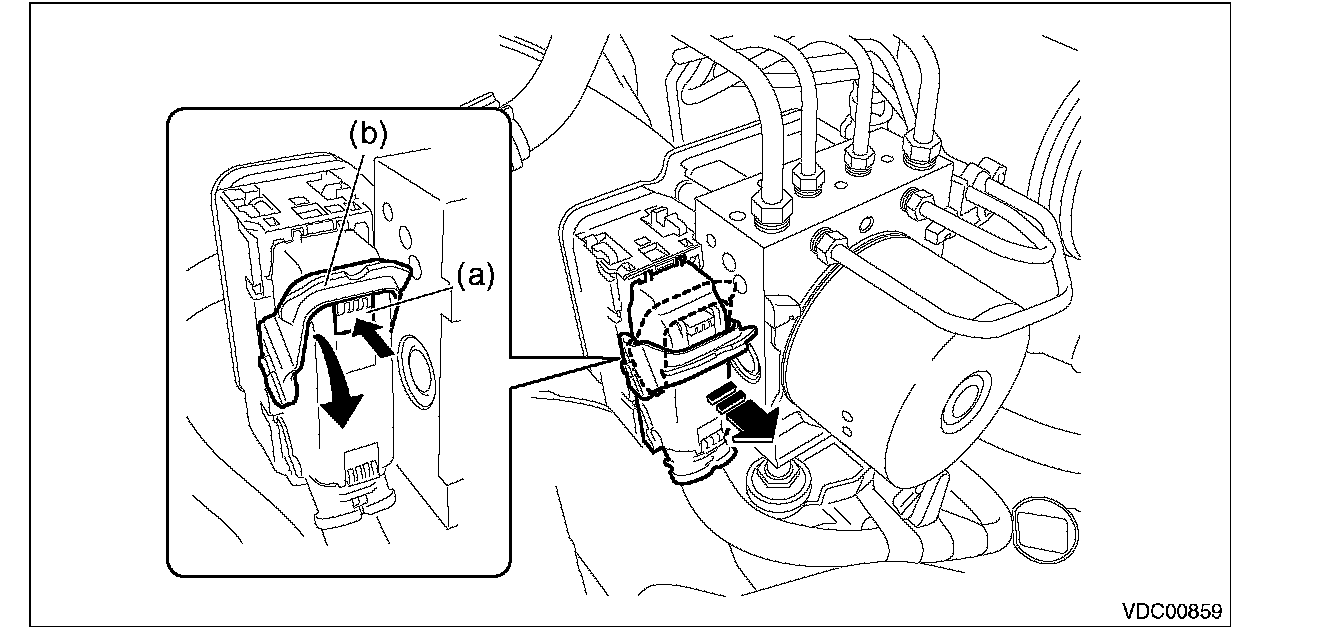 (b)
(a)
VDC00859