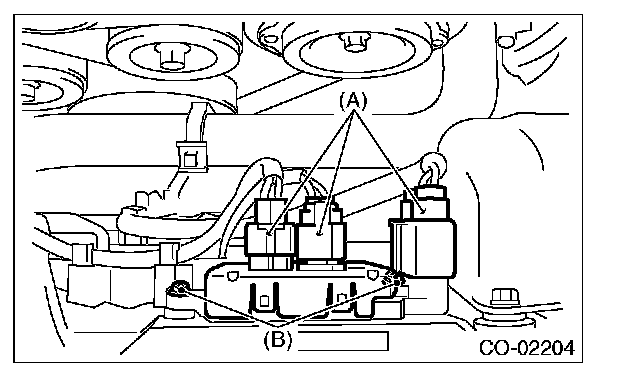 (A)

(B)

CO-02204