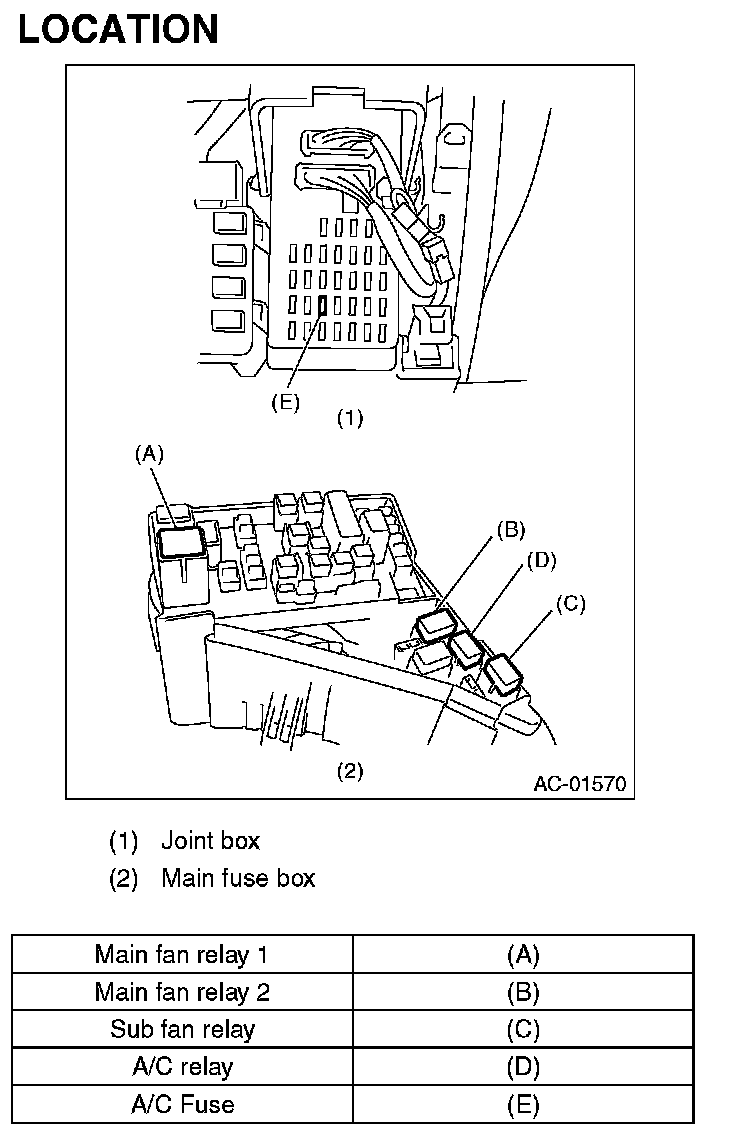 LOCATION

(E)

(1)

(A)

(B)

(D)

(C)

(2)

AC-01570

(1) Joint box

(2) Main fuse box

| Main fan relay 1 | (A) |
|---|---|
| Main fan relay 2 | (B) |
| Sub fan relay | (C) |
| A/C relay | (D) |
| A/C Fuse | (E) |