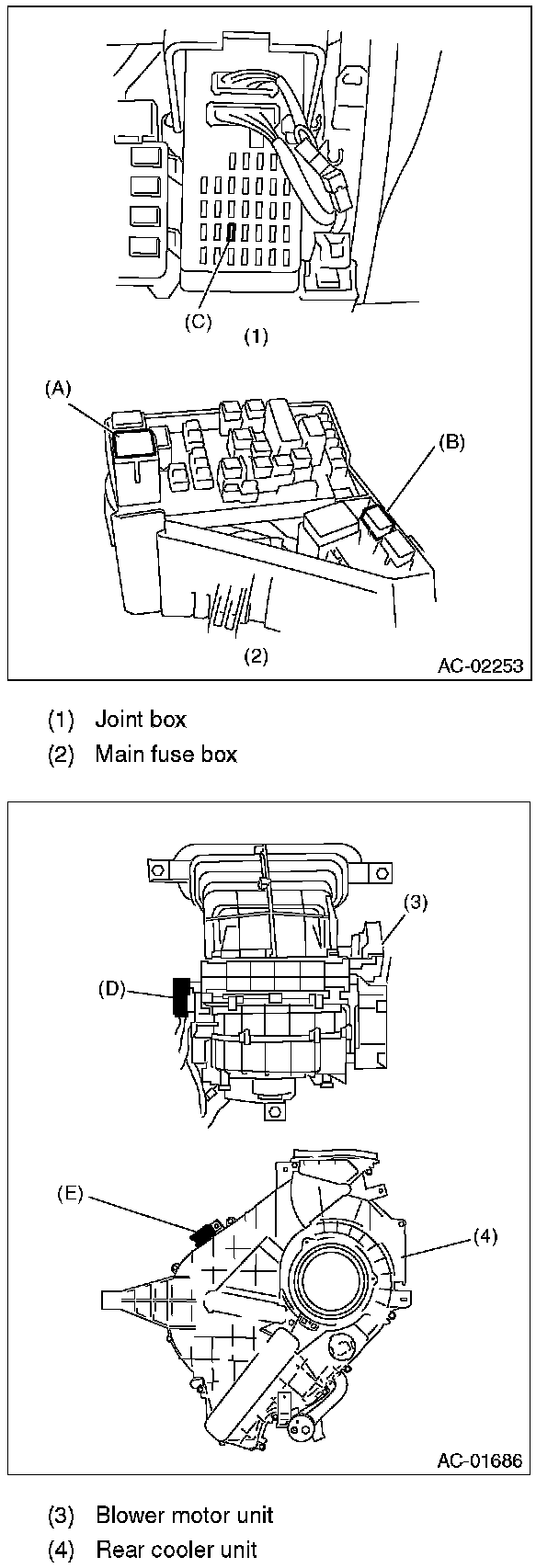 (C)
(1)
(A)
(B)
(2)
AC-02253

(1) Joint box
(2) Main fuse box

(3)
(D)
(E)
(4)
AC-01686

(3) Blower motor unit
(4) Rear cooler unit