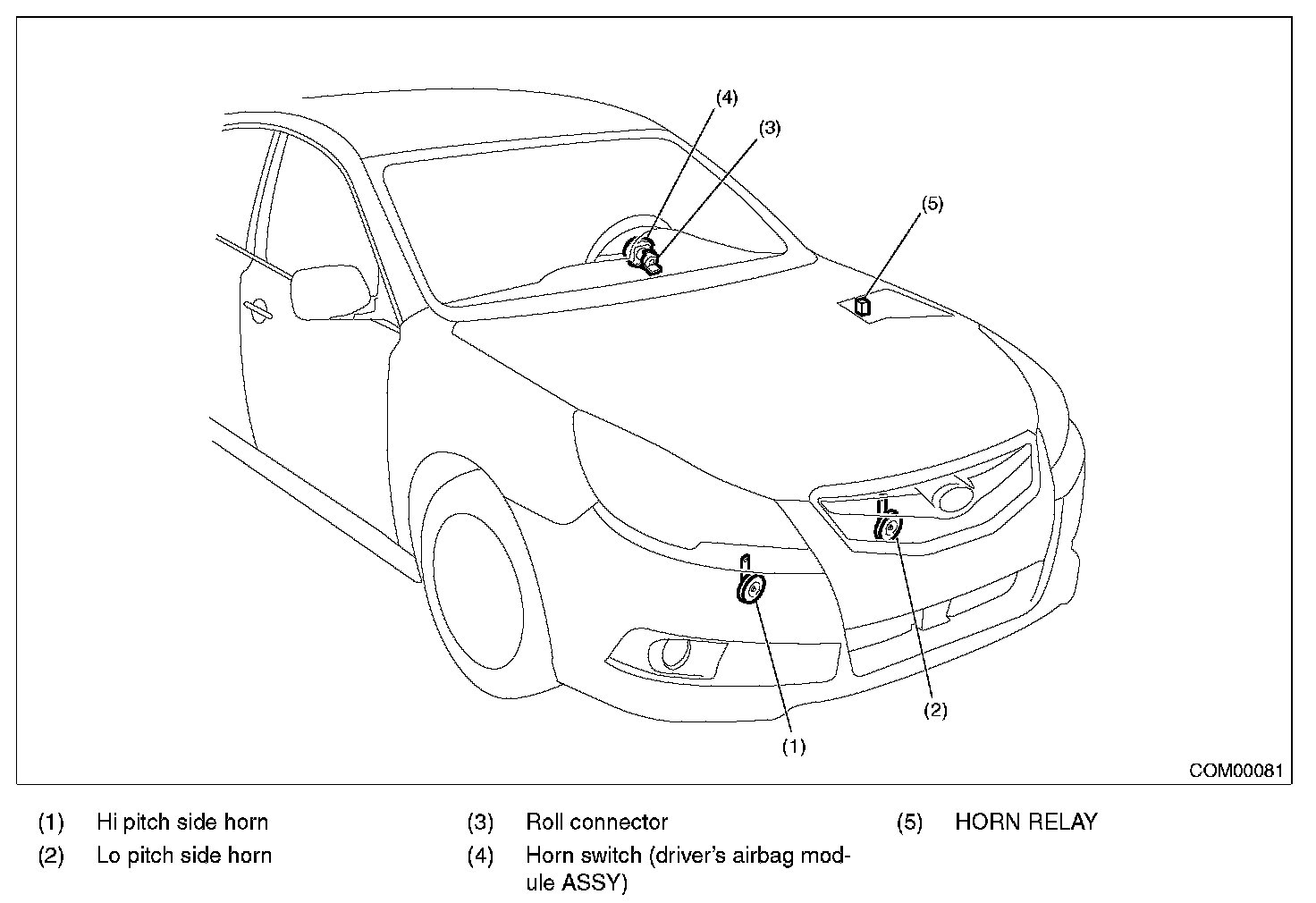 (4)
(3)
(5)
(2)
(1)
COM00081

(1) Hi pitch side horn
(2) Lo pitch side horn

(3) Roll connector
(4) Horn switch (driver's airbag module ASSY)

(5) HORN RELAY