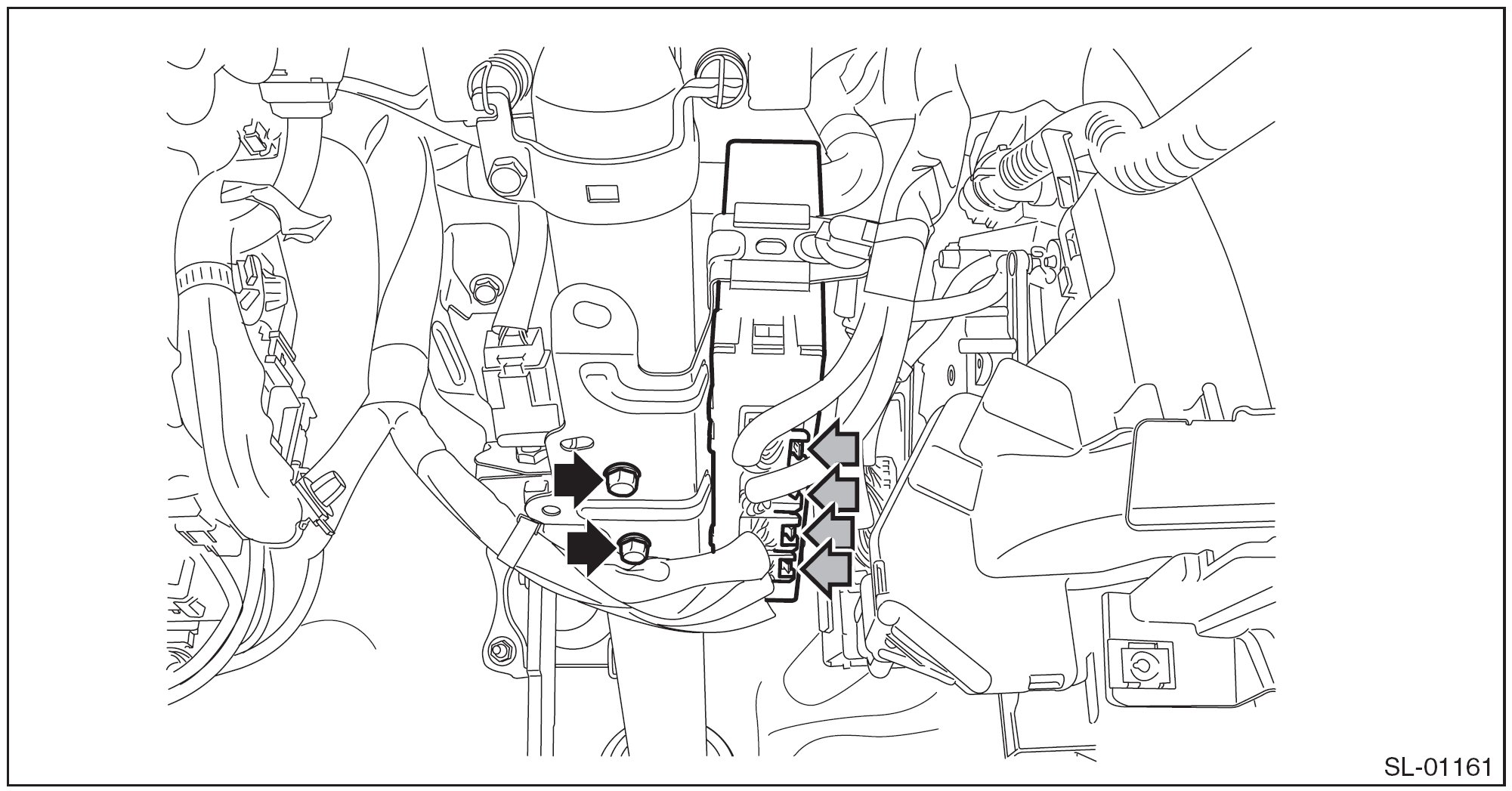 SL-01161