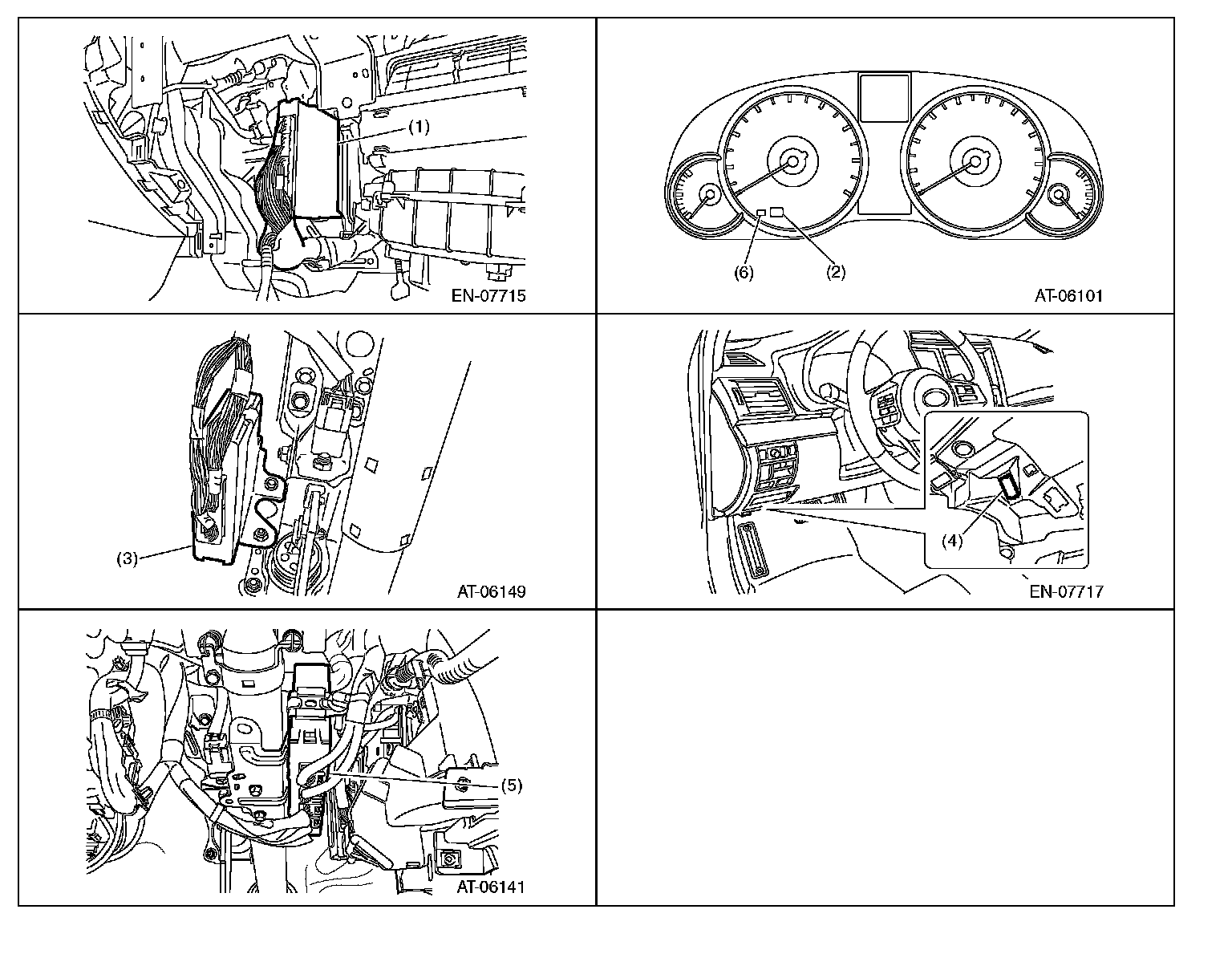 (1)
EN-07715

(6)
(2)
AT-06101

(3)
AT-06149

(4)
EN-07717

(5)
AT-06141