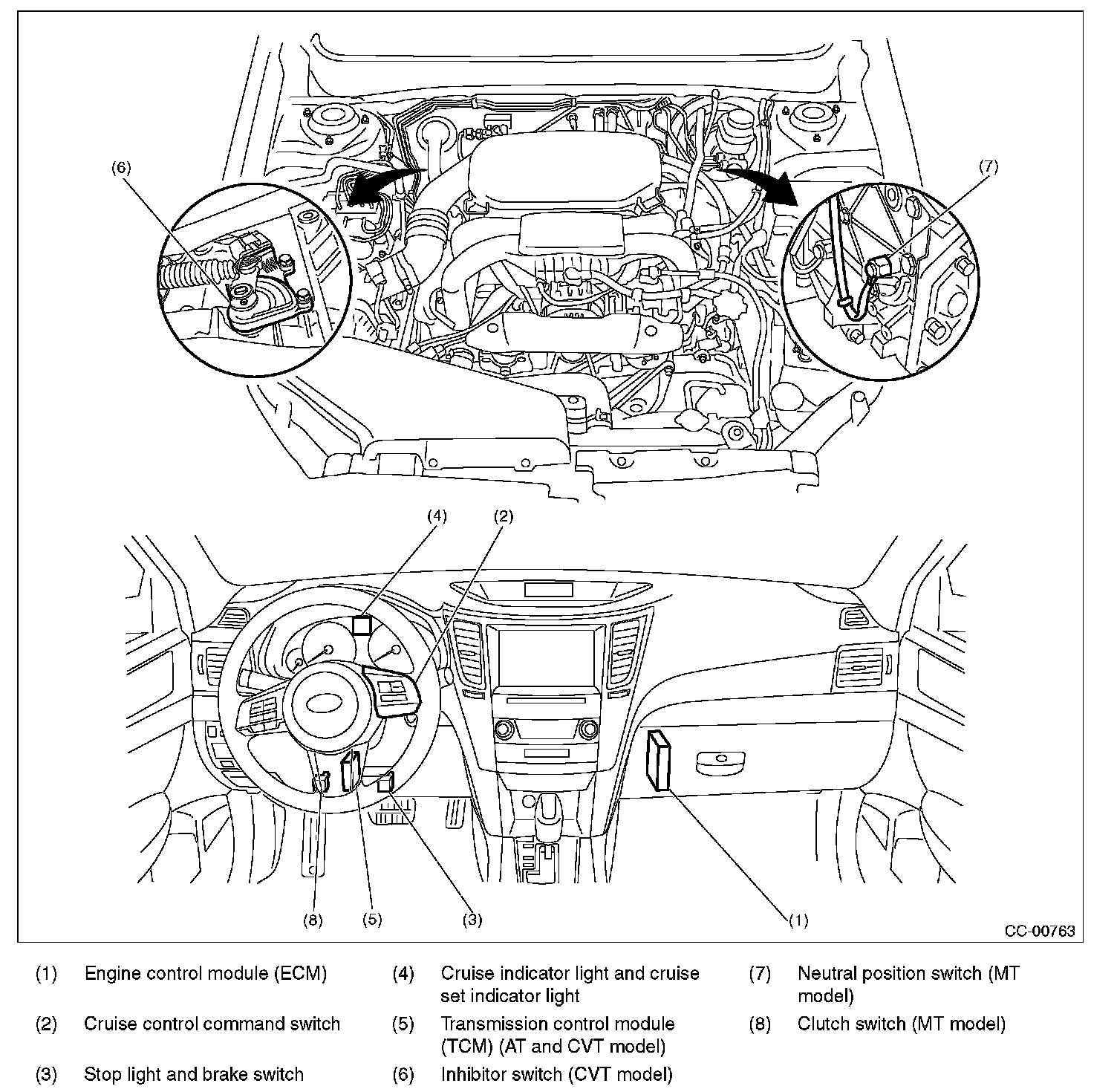 (6)

(7)

(4)

(2)

(8)

(5)

(3)

(1)

CC-00763

(1) Engine control module (ECM)

(2) Cruise control command switch

(3) Stop light and brake switch

(4) Cruise indicator light and cruise set indicator light

(5) Transmission control module (TCM) (AT and CVT model)

(6) Inhibitor switch (CVT model)

(7) Neutral position switch (MT model)

(8) Clutch switch (MT model)