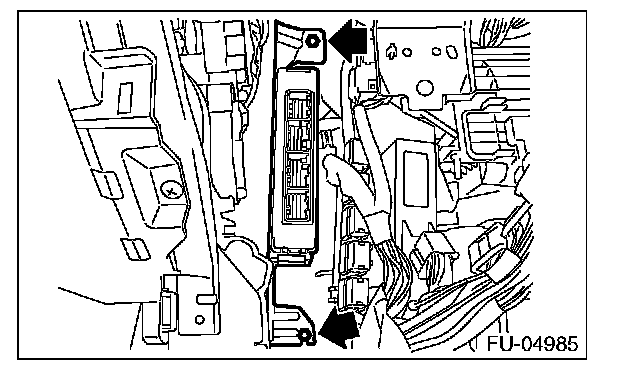 FU-04985