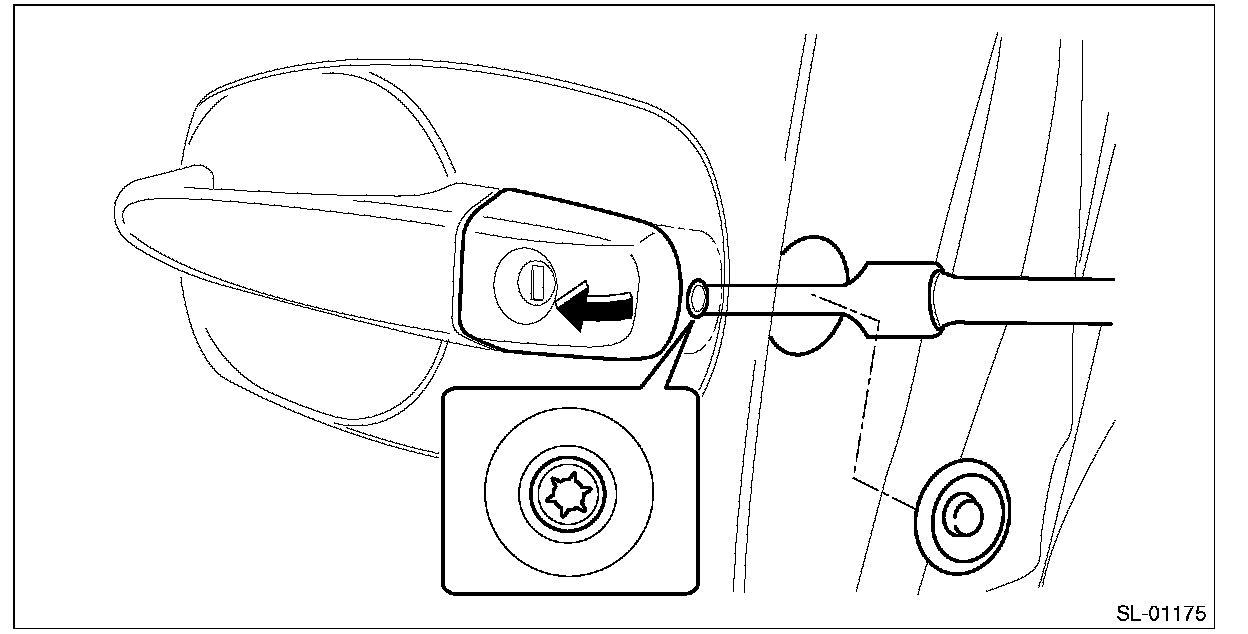 SL-01175