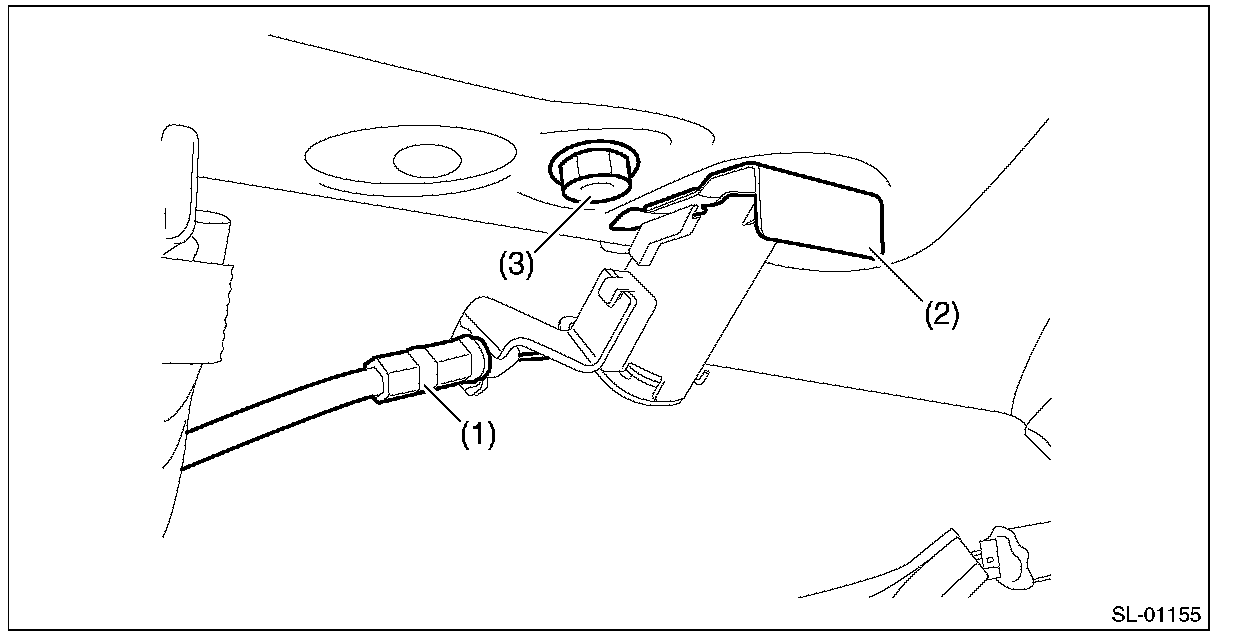 (3)
(2)
(1)
SL-01155